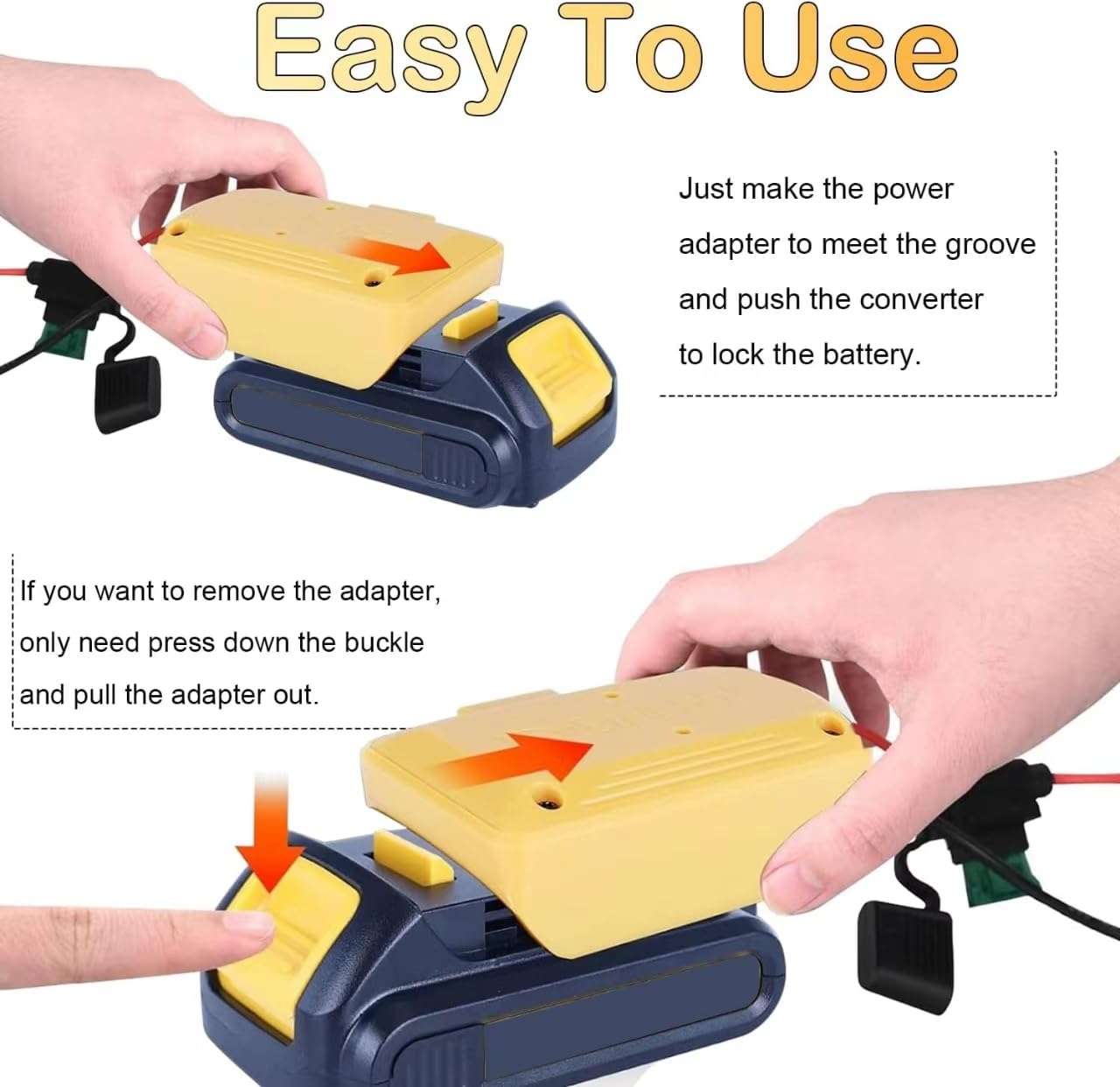 Easy To Use

Just make the power adapter to meet the groove and push the converter to lock the battery.

If you want to remove the adapter, only need press down the buckle and pull the adapter out.