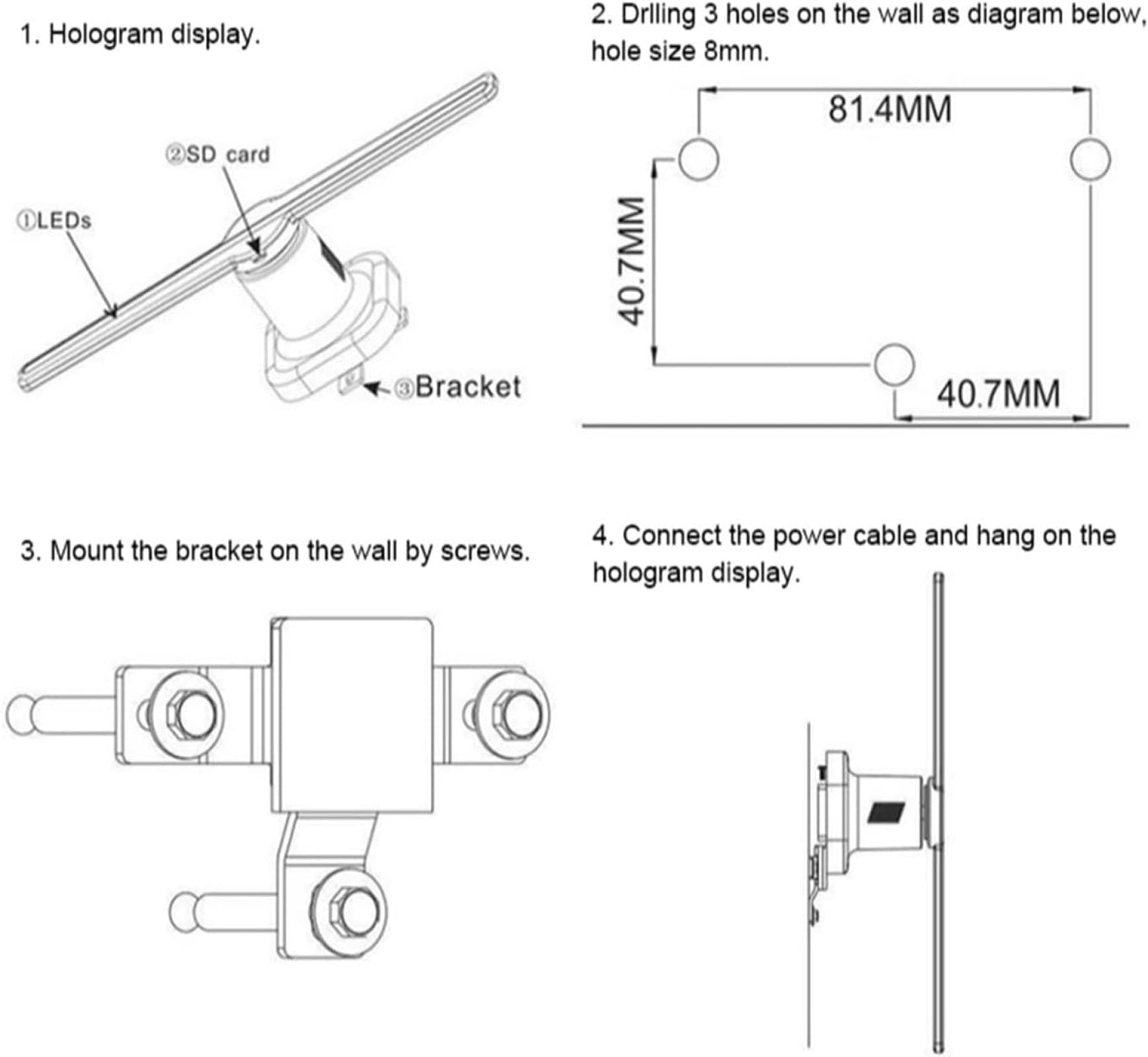 1. Hologram display.

②SD card

①LEDs

③Bracket

2. Drlling 3 holes on the wall as diagram below, hole size 8mm.

81.4MM

40.7MM

40.7MM

3. Mount the bracket on the wall by screws.

4. Connect the power cable and hang on the hologram display.