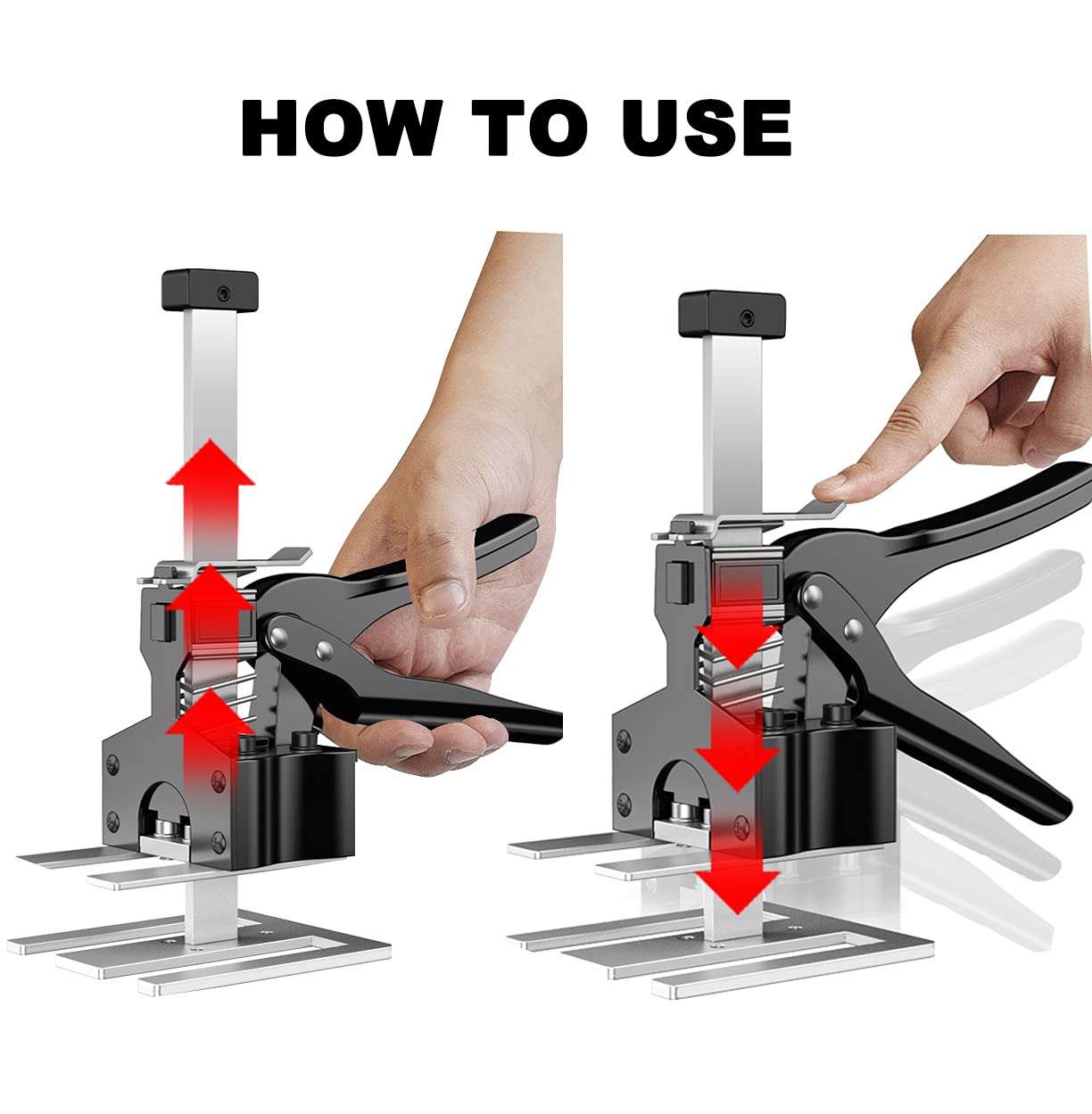 HOW TO USE