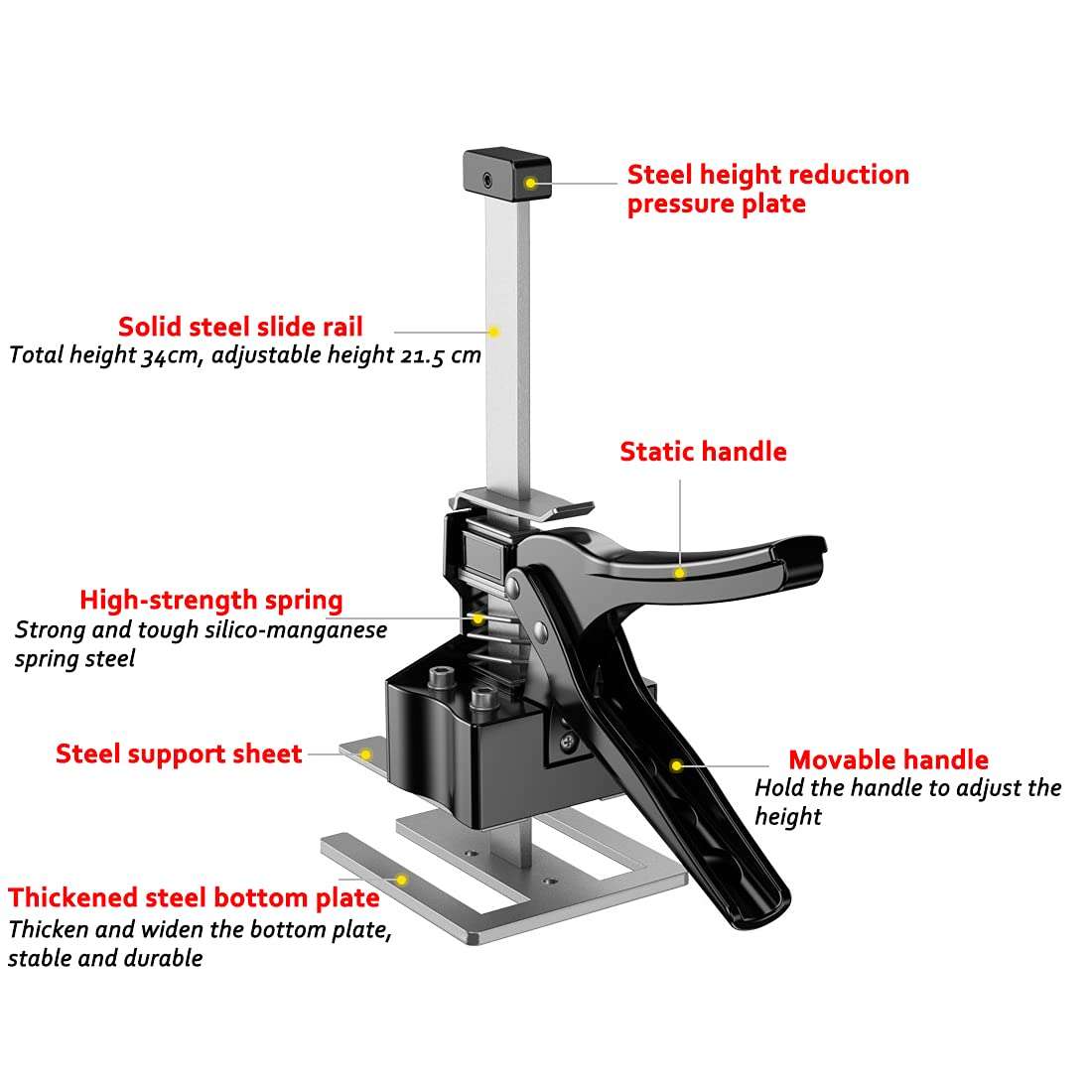 Steel height reduction pressure plate

Solid steel slide rail
Total height 34cm, adjustable height 21.5 cm

Static handle

High-strength spring
Strong and tough silico-manganese spring steel

Steel support sheet

Movable handle
Hold the handle to adjust the height

Thickened steel bottom plate
Thicken and widen the bottom plate, stable and durable