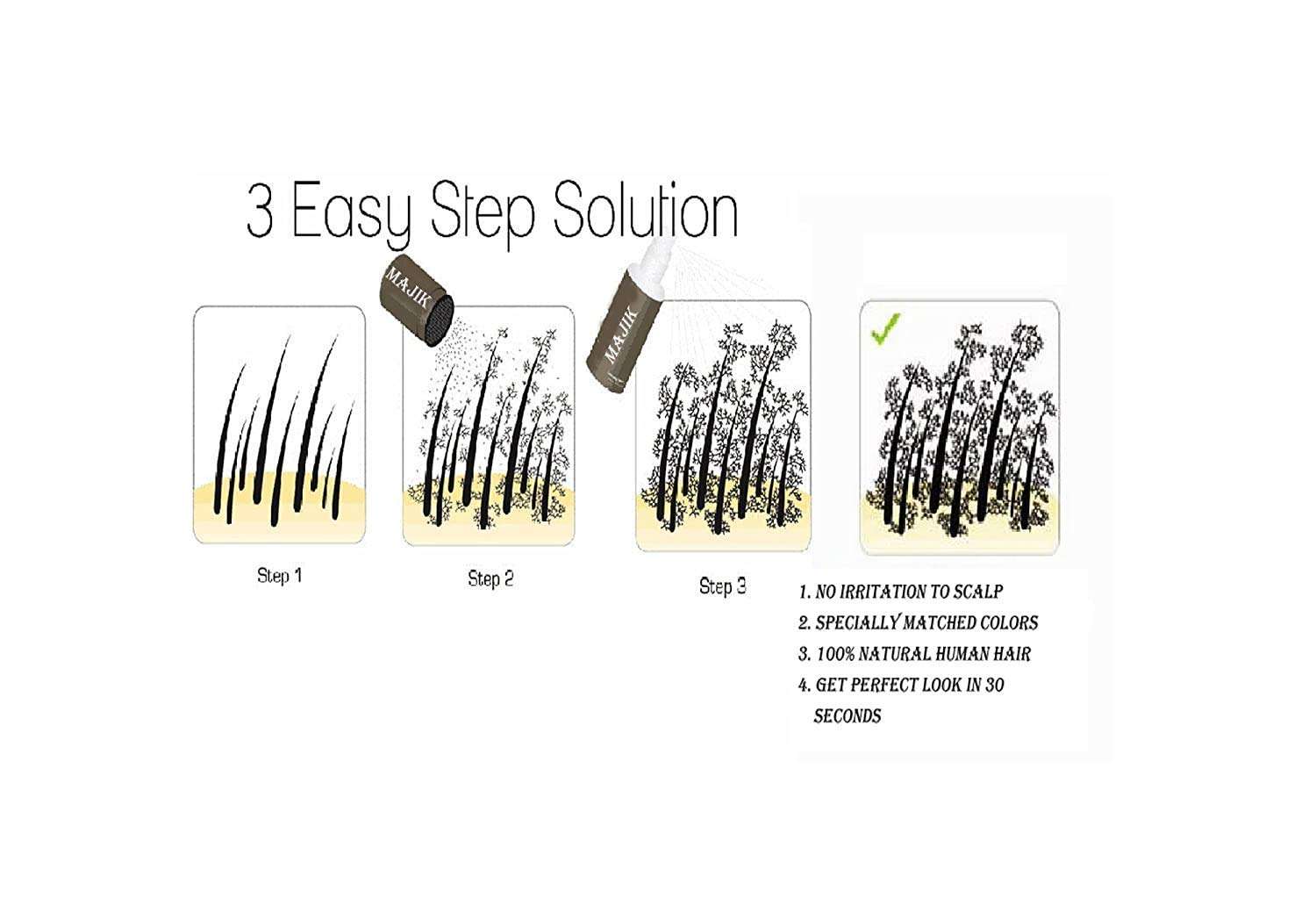 3 Easy Step Solution

MAJIK

MAJIK

Step 1

Step 2

Step 3

1. NO IRRITATION TO SCALP
2. SPECIALLY MATCHED COLORS
3. 100% NATURAL HUMAN HAIR
4. GET PERFECT LOOK IN 30 SECONDS