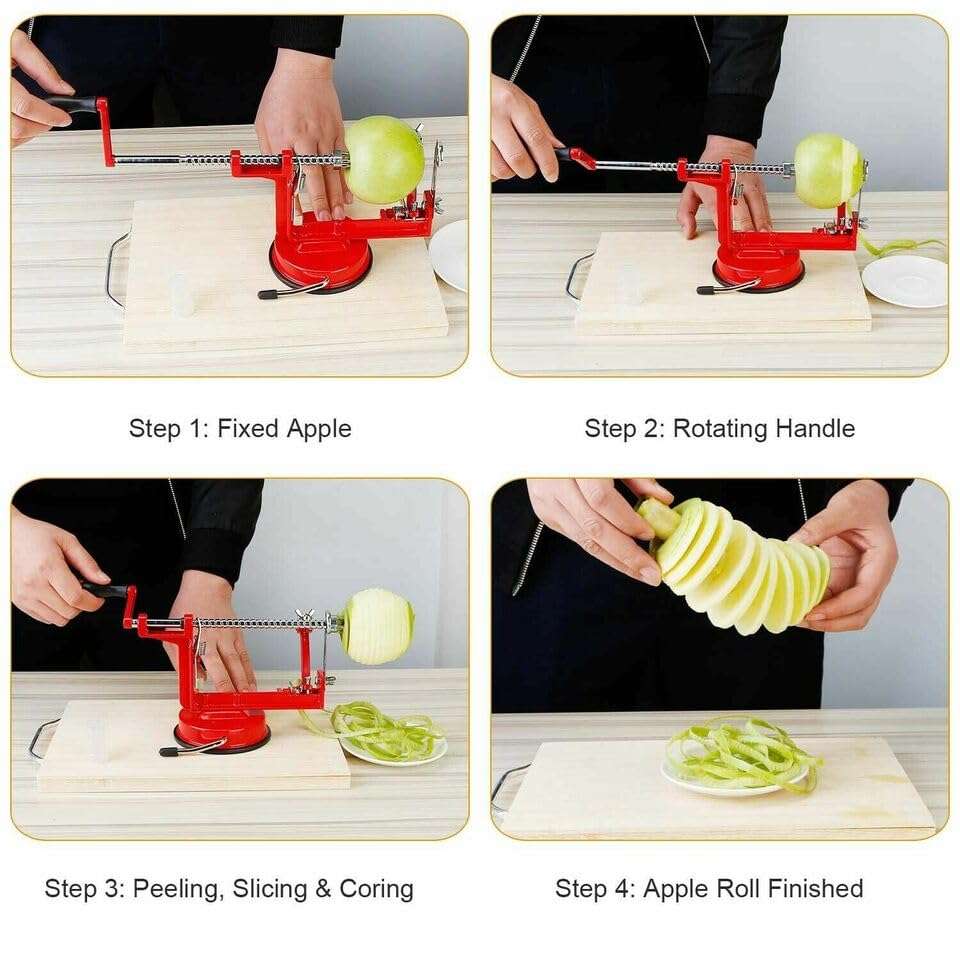 Step 1: Fixed Apple

Step 2: Rotating Handle

Step 3: Peeling, Slicing & Coring

Step 4: Apple Roll Finished