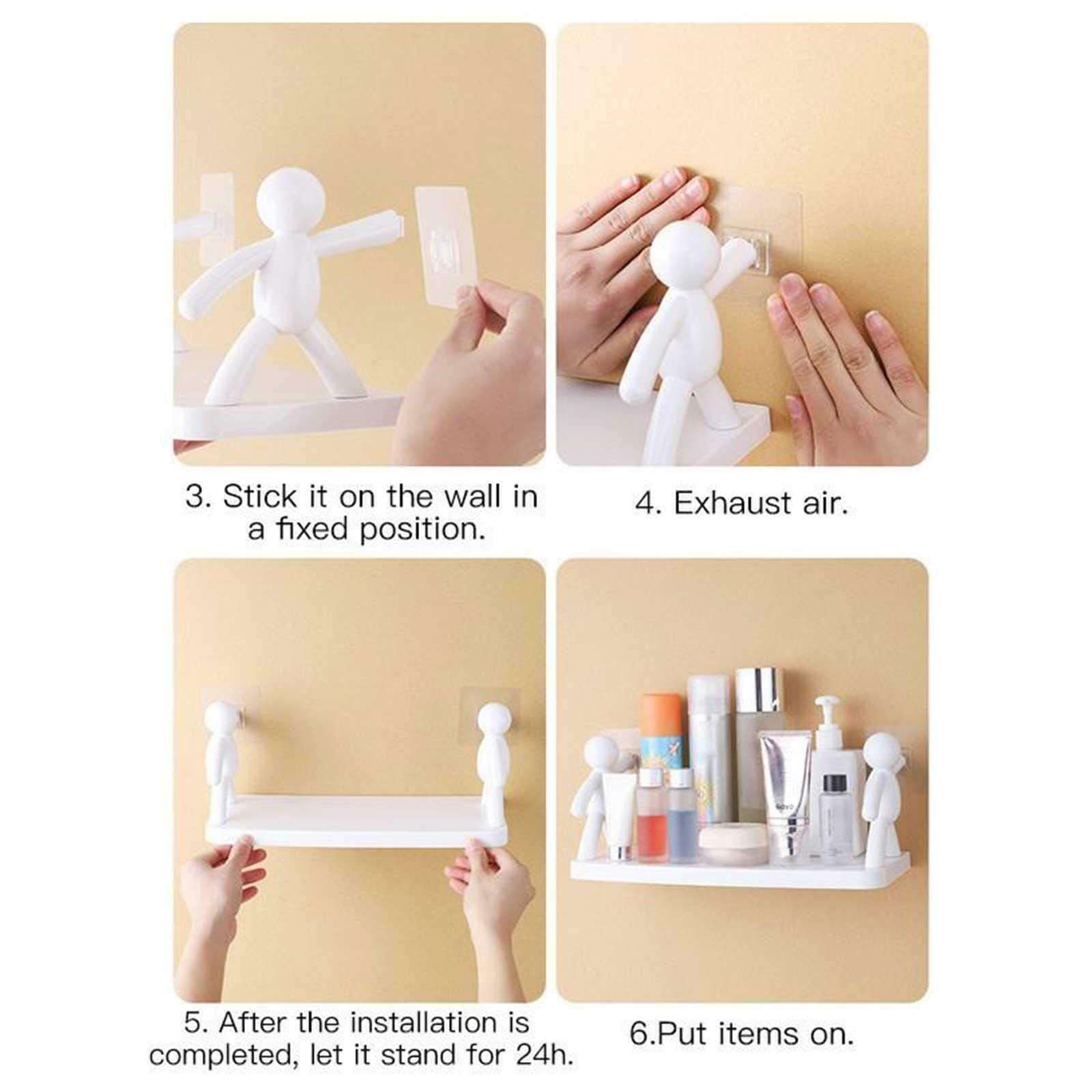 3. Stick it on the wall in a fixed position.

4. Exhaust air.

5. After the installation is completed, let it stand for 24h.

6.Put items on.