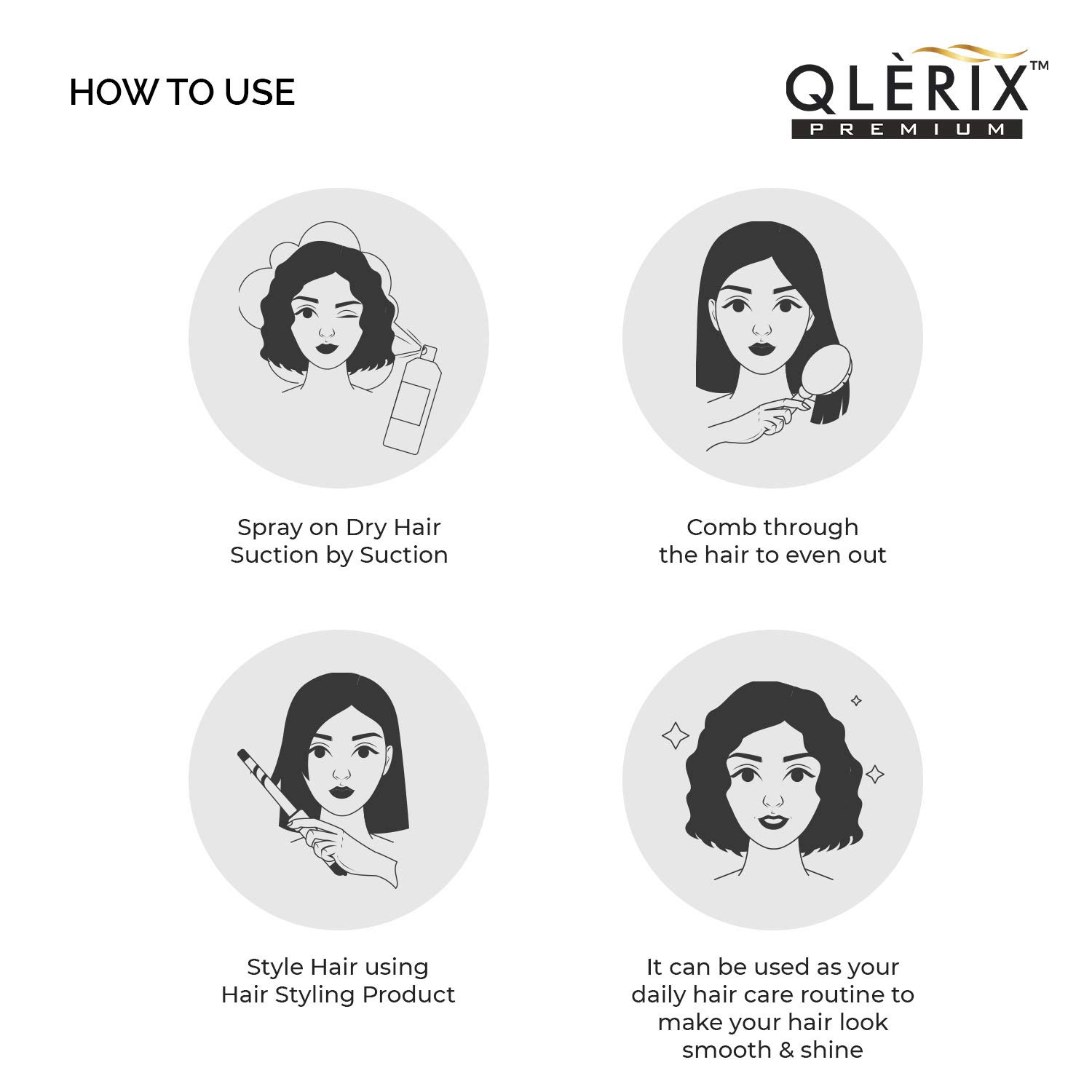 HOW TO USE

QLÈRIX™
PREMIUM

Spray on Dry Hair
Suction by Suction

Comb through
the hair to even out

Style Hair using
Hair Styling Product

It can be used as your daily hair care routine to make your hair look smooth & shine