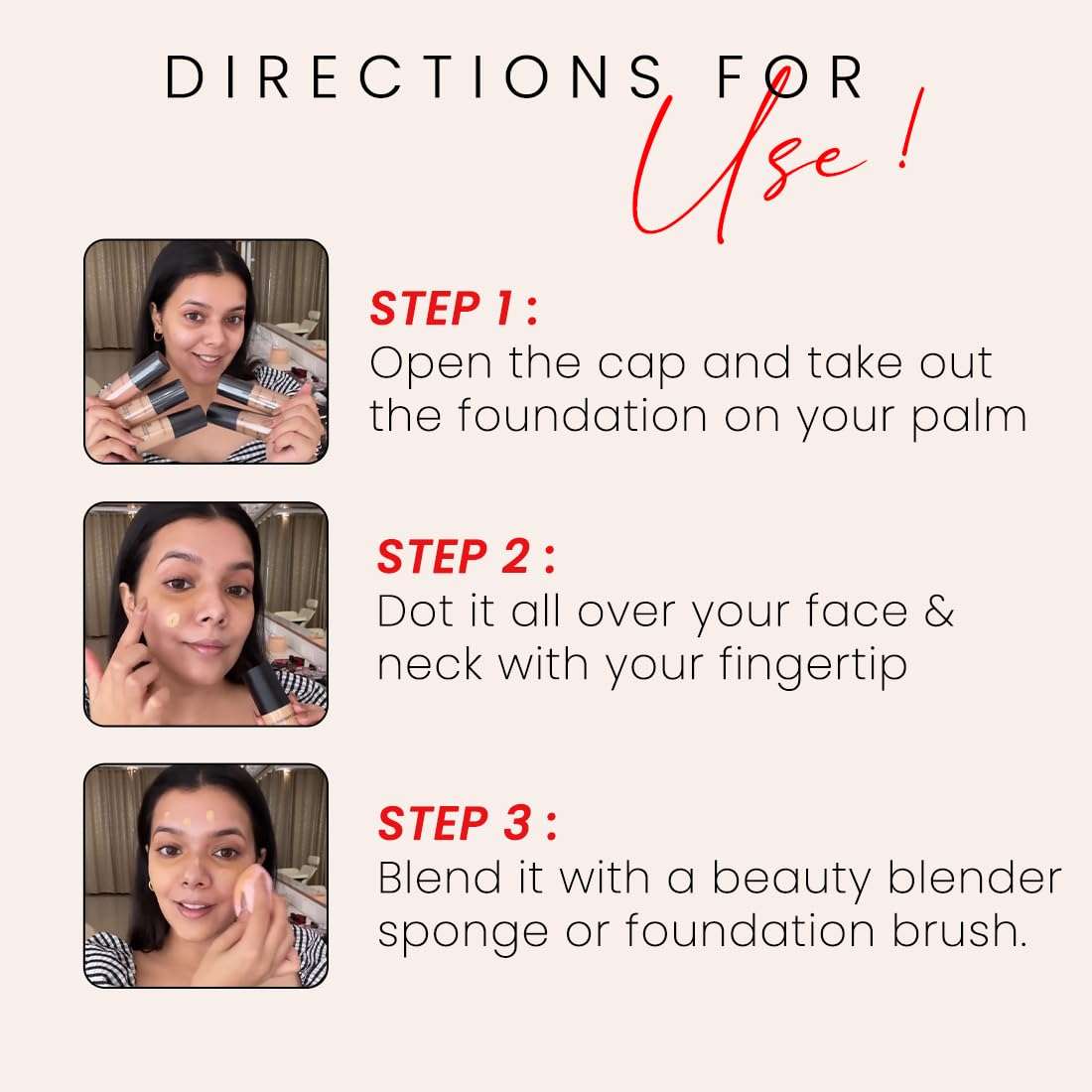 DIRECTIONS FOR
Use !

STEP 1 :
Open the cap and take out the foundation on your palm

STEP 2 :
Dot it all over your face & neck with your fingertip

STEP 3 :
Blend it with a beauty blender sponge or foundation brush.