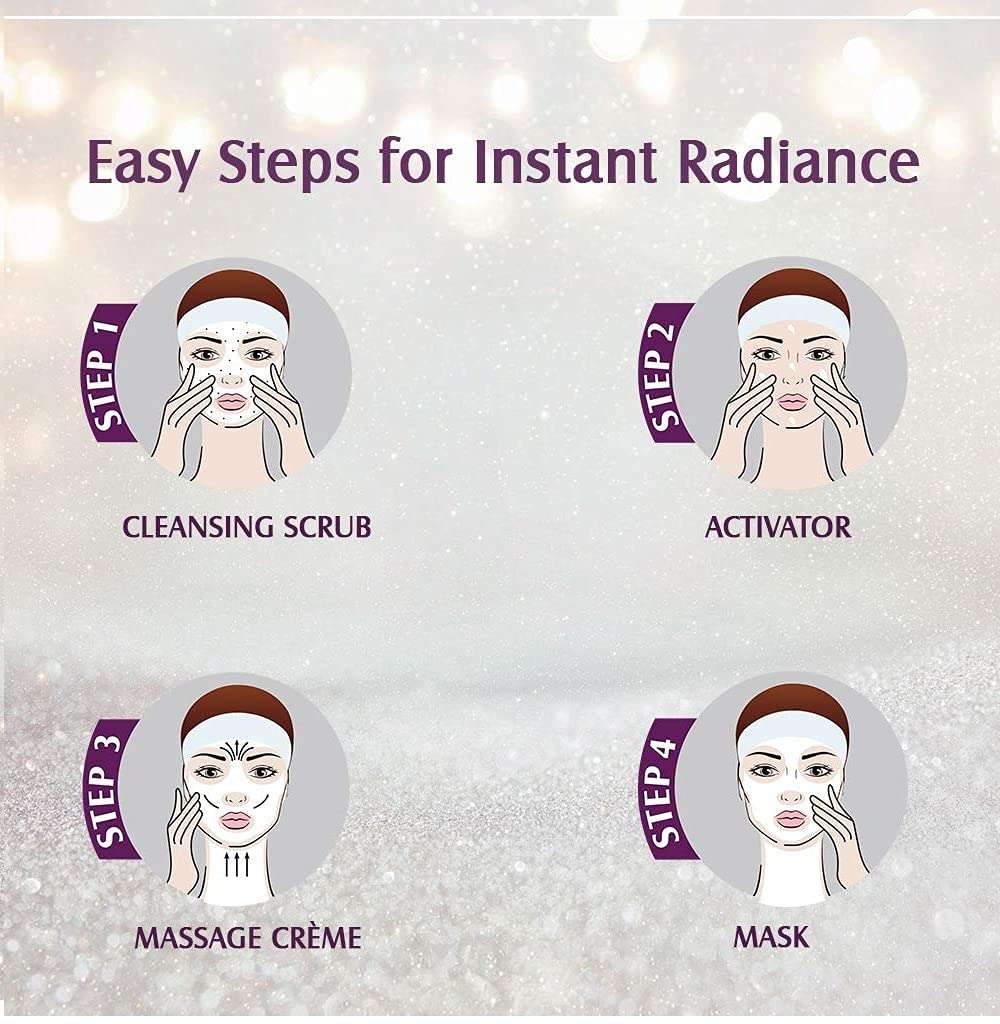 Easy Steps for Instant Radiance

STEP 1

CLEANSING SCRUB

STEP 2

ACTIVATOR

STEP 3

MASSAGE CRÈME

STEP 4

MASK