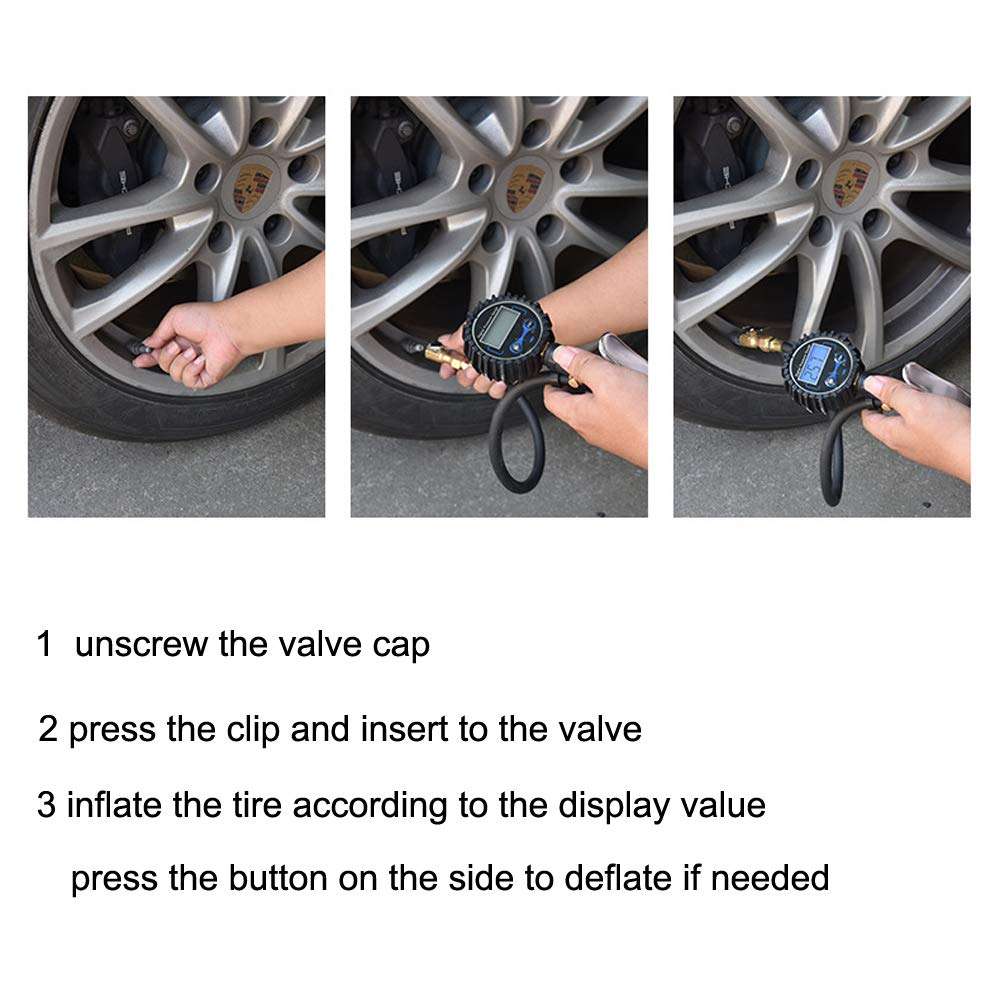 1 unscrew the valve cap

2 press the clip and insert to the valve

3 inflate the tire according to the display value

press the button on the side to deflate if needed