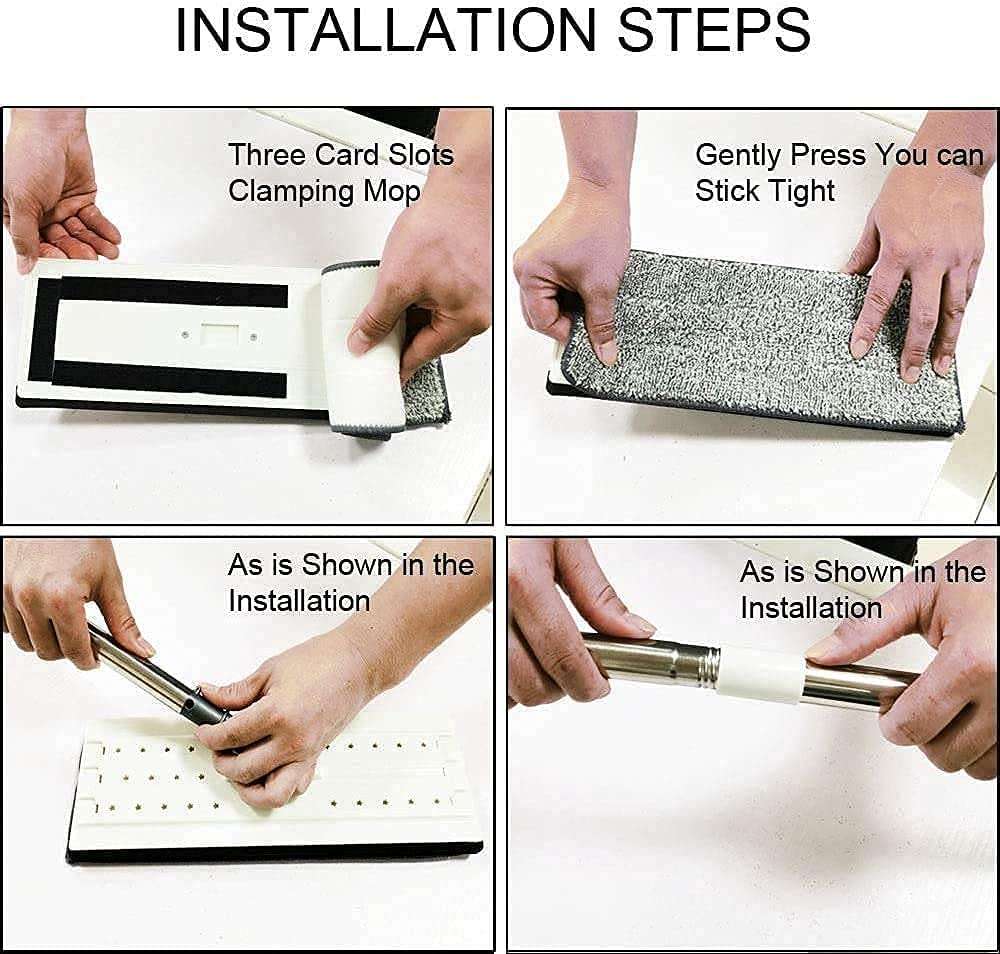 INSTALLATION STEPS

Three Card Slots Clamping Mop

Gently Press You can Stick Tight

As is Shown in the Installation

As is Shown in the Installation