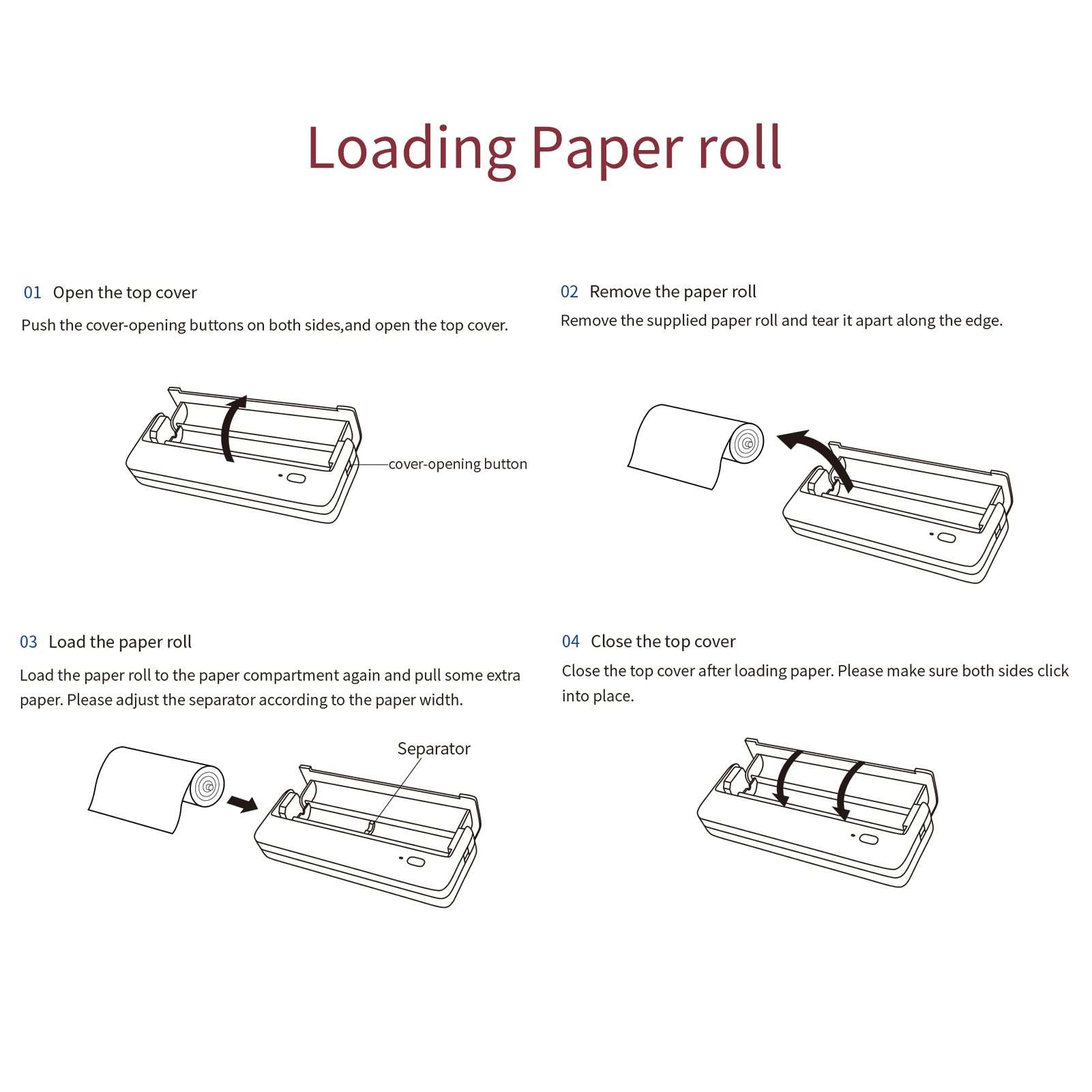 Loading Paper roll

01 Open the top cover

Push the cover-opening buttons on both sides,and open the top cover.

cover-opening button

02 Remove the paper roll

Remove the supplied paper roll and tear it apart along the edge.

03 Load the paper roll

Load the paper roll to the paper compartment again and pull some extra paper. Please adjust the separator according to the paper width.

Separator

04 Close the top cover

Close the top cover after loading paper. Please make sure both sides click into place.