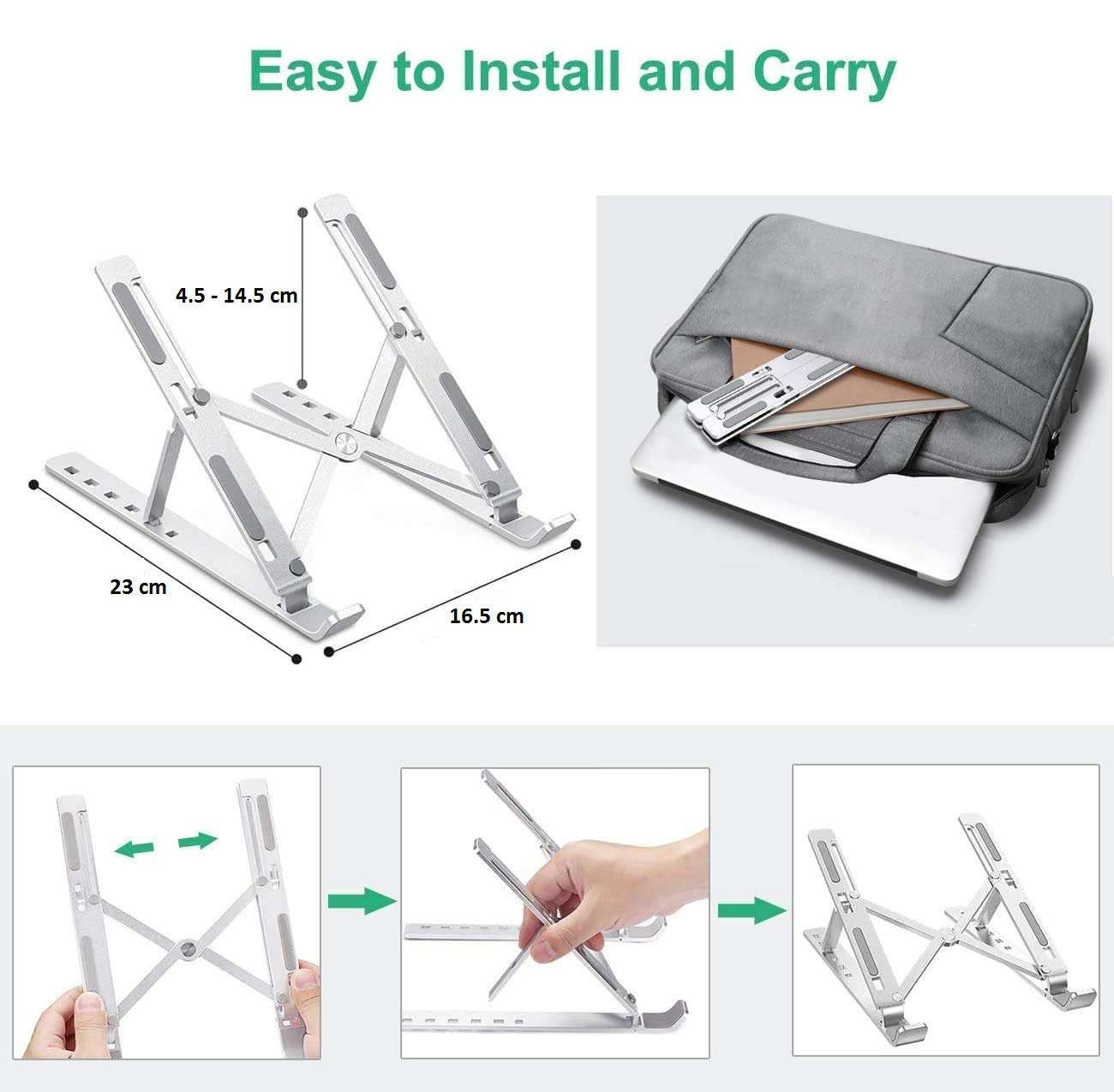 Easy to Install and Carry

4.5 - 14.5 cm

23 cm

16.5 cm