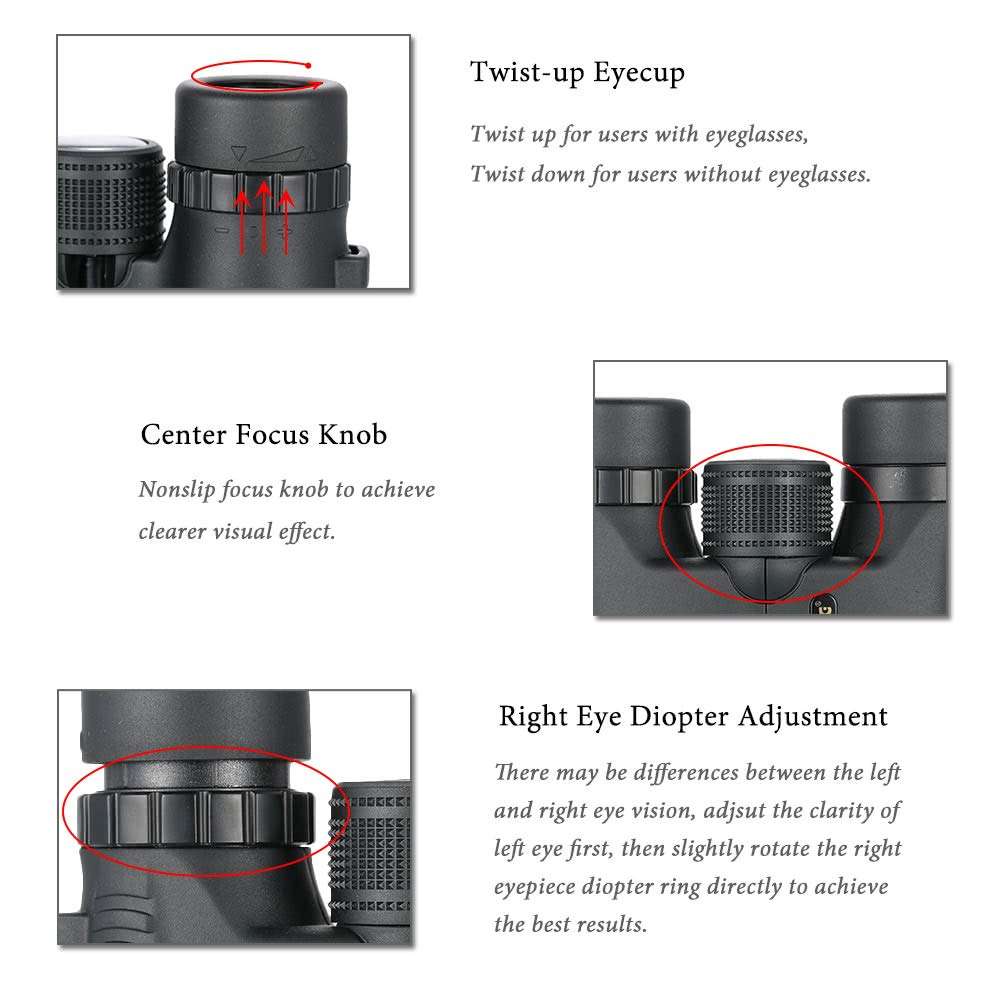 Twist-up Eyecup

Twist up for users with eyeglasses,
Twist down for users without eyeglasses.

Center Focus Knob

Nonslip focus knob to achieve clearer visual effect.

Right Eye Diopter Adjustment

There may be differences between the left and right eye vision, adjsut the clarity of left eye first, then slightly rotate the right eyepiece diopter ring directly to achieve the best results.