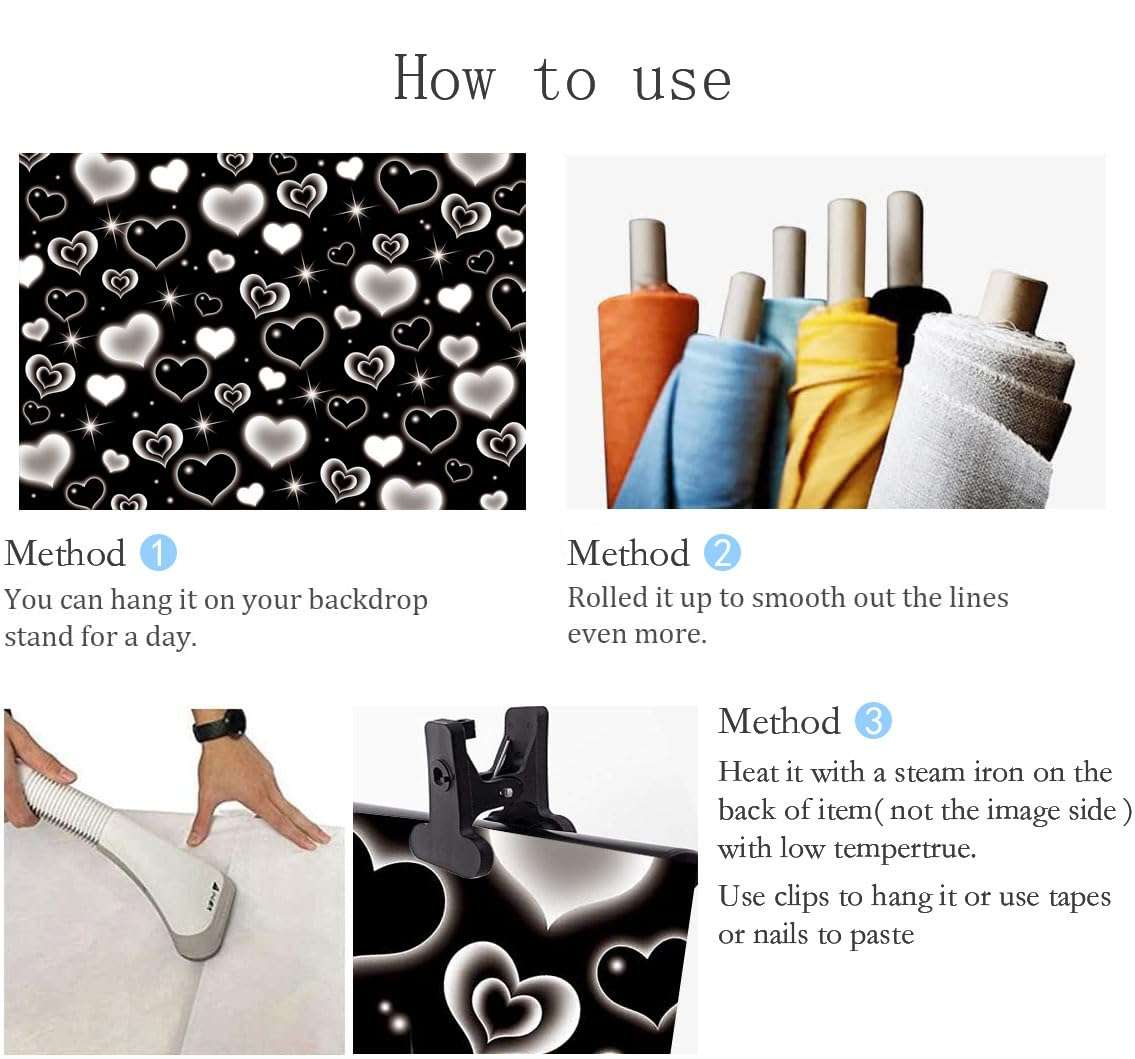 How to use

Method 1
You can hang it on your backdrop stand for a day.

Method 2
Rolled it up to smooth out the lines even more.

Method 3
Heat it with a steam iron on the back of item( not the image side ) with low tempertrue.

Use clips to hang it or use tapes or nails to paste