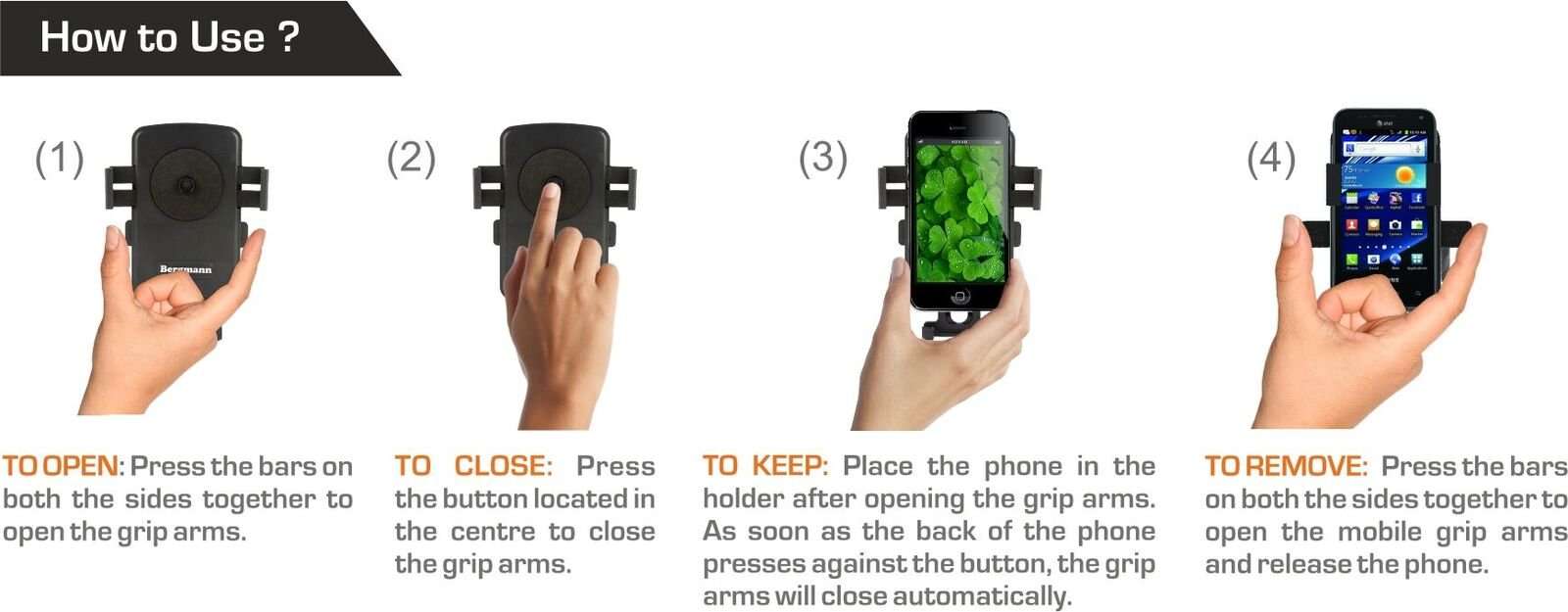 How to Use ?

(1)

Bergmann

TO OPEN: Press the bars on both the sides together to open the grip arms.

(2)

TO CLOSE: Press the button located in the centre to close the grip arms.

(3)

TO KEEP: Place the phone in the holder after opening the grip arms. As soon as the back of the phone presses against the button, the grip arms will close automatically.

(4)

TO REMOVE: Press the bars on both the sides together to open the mobile grip arms and release the phone.