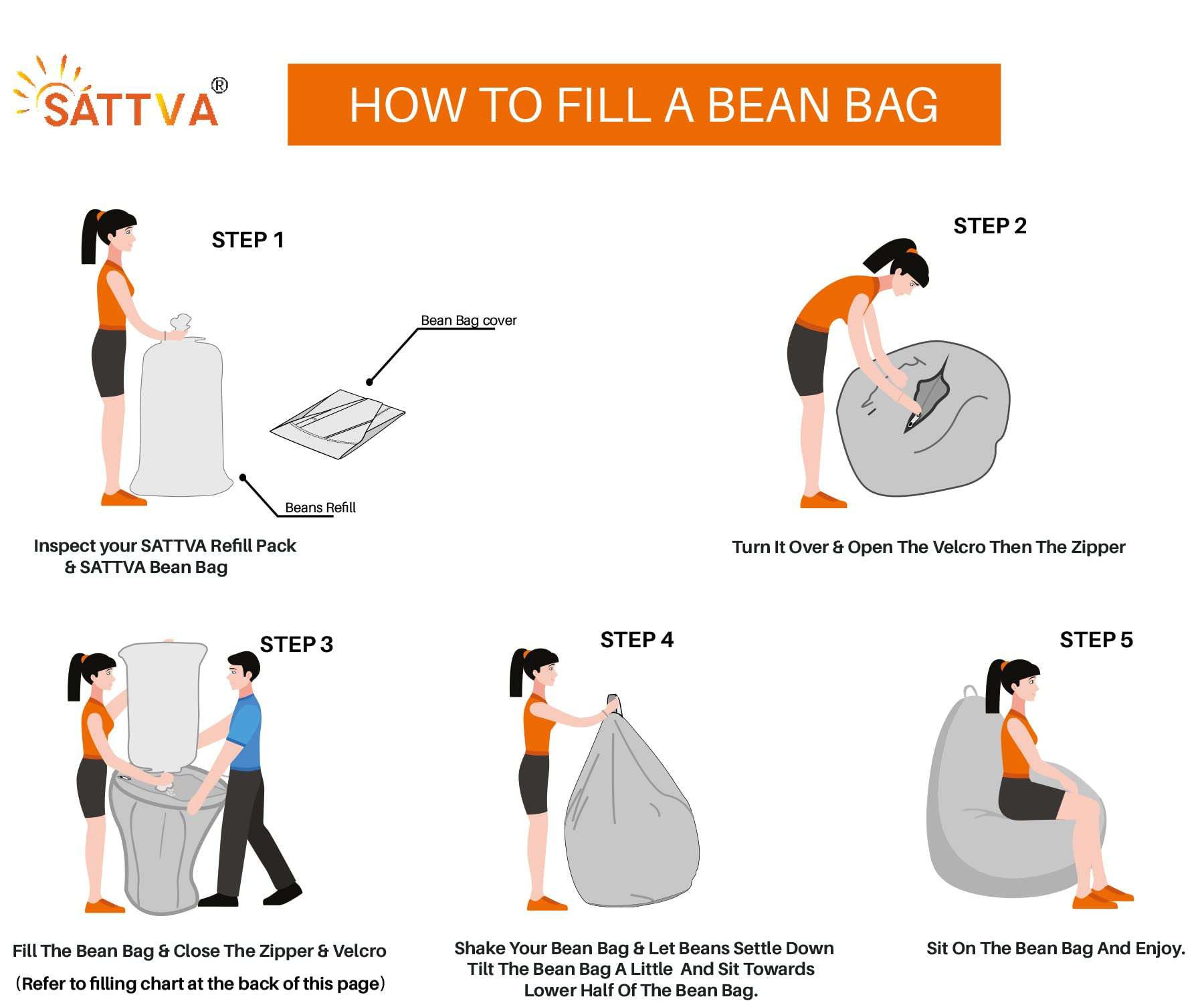 SATTVA®

HOW TO FILL A BEAN BAG

STEP 1

Bean Bag cover

Beans Refill

Inspect your SATTVA Refill Pack & SATTVA Bean Bag

STEP 2

Turn It Over & Open The Velcro Then The Zipper

STEP 3

Fill The Bean Bag & Close The Zipper & Velcro (Refer to filling chart at the back of this page)

STEP 4

Shake Your Bean Bag & Let Beans Settle Down Tilt The Bean Bag A Little And Sit Towards Lower Half Of The Bean Bag.

STEP 5

Sit On The Bean Bag And Enjoy.