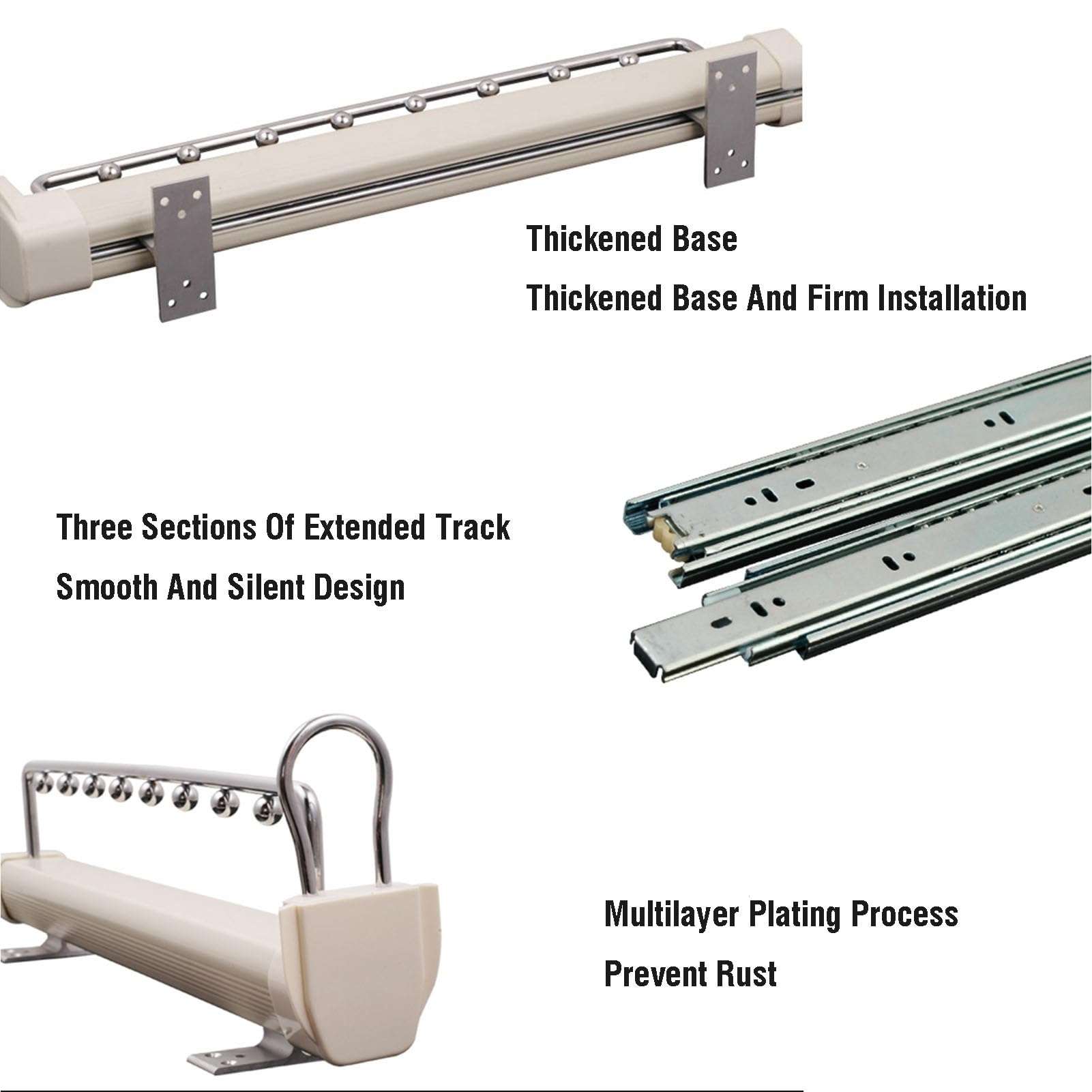 Thickened Base

Thickened Base And Firm Installation

Three Sections Of Extended Track

Smooth And Silent Design

Multilayer Plating Process

Prevent Rust