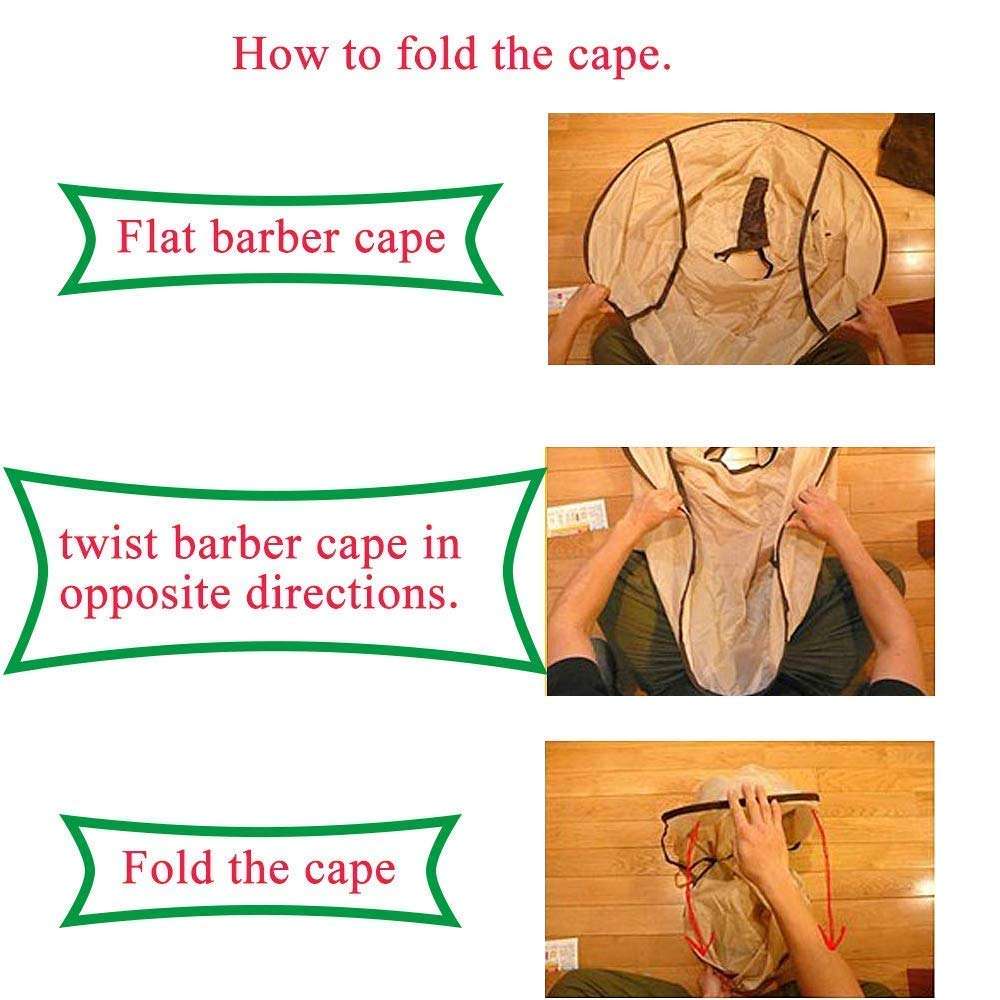 How to fold the cape.

Flat barber cape

twist barber cape in opposite directions.

Fold the cape