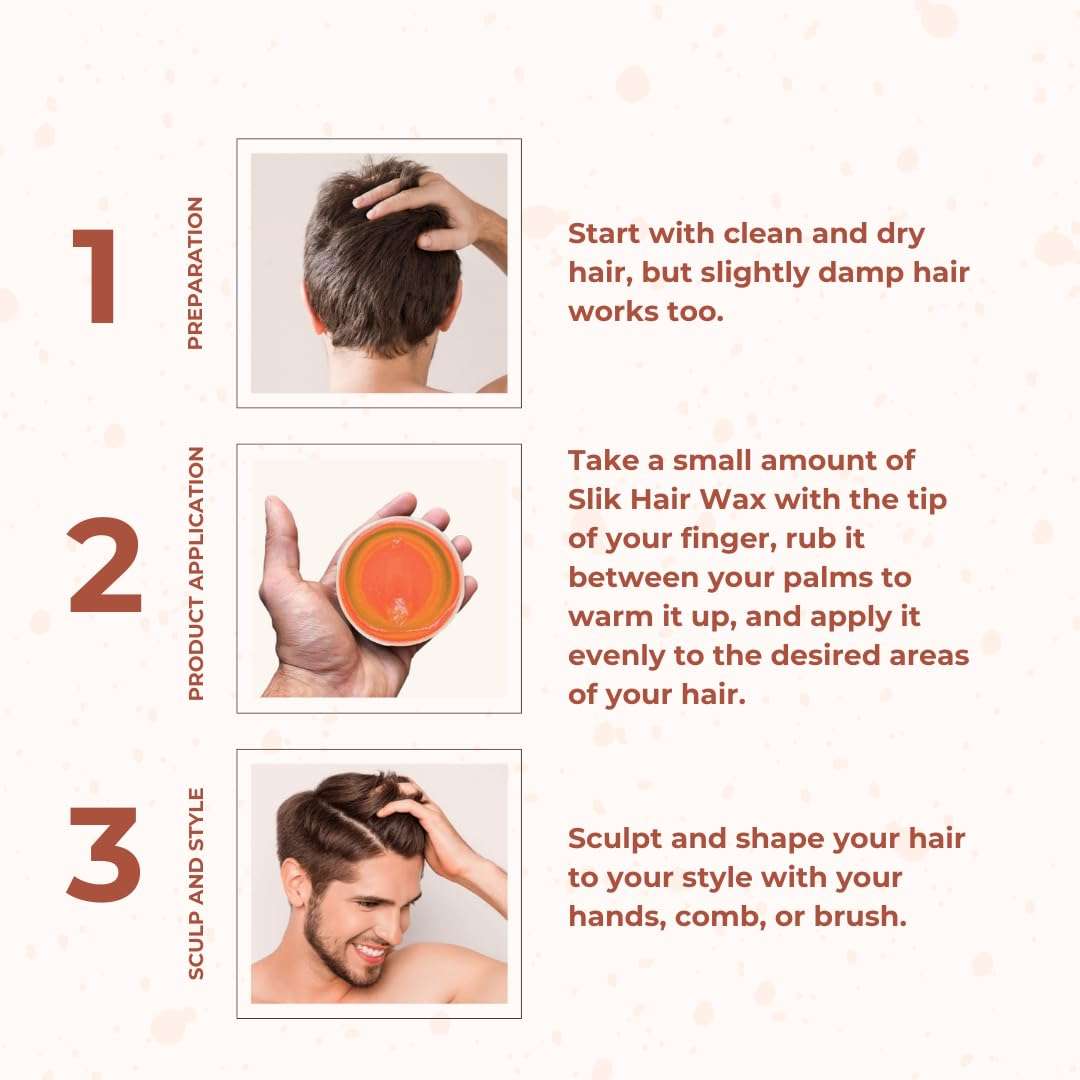 1

PREPARATION

Start with clean and dry hair, but slightly damp hair works too.

2

PRODUCT APPLICATION

Take a small amount of Slik Hair Wax with the tip of your finger, rub it between your palms to warm it up, and apply it evenly to the desired areas of your hair.

3

SCULP AND STYLE

Sculpt and shape your hair to your style with your hands, comb, or brush.