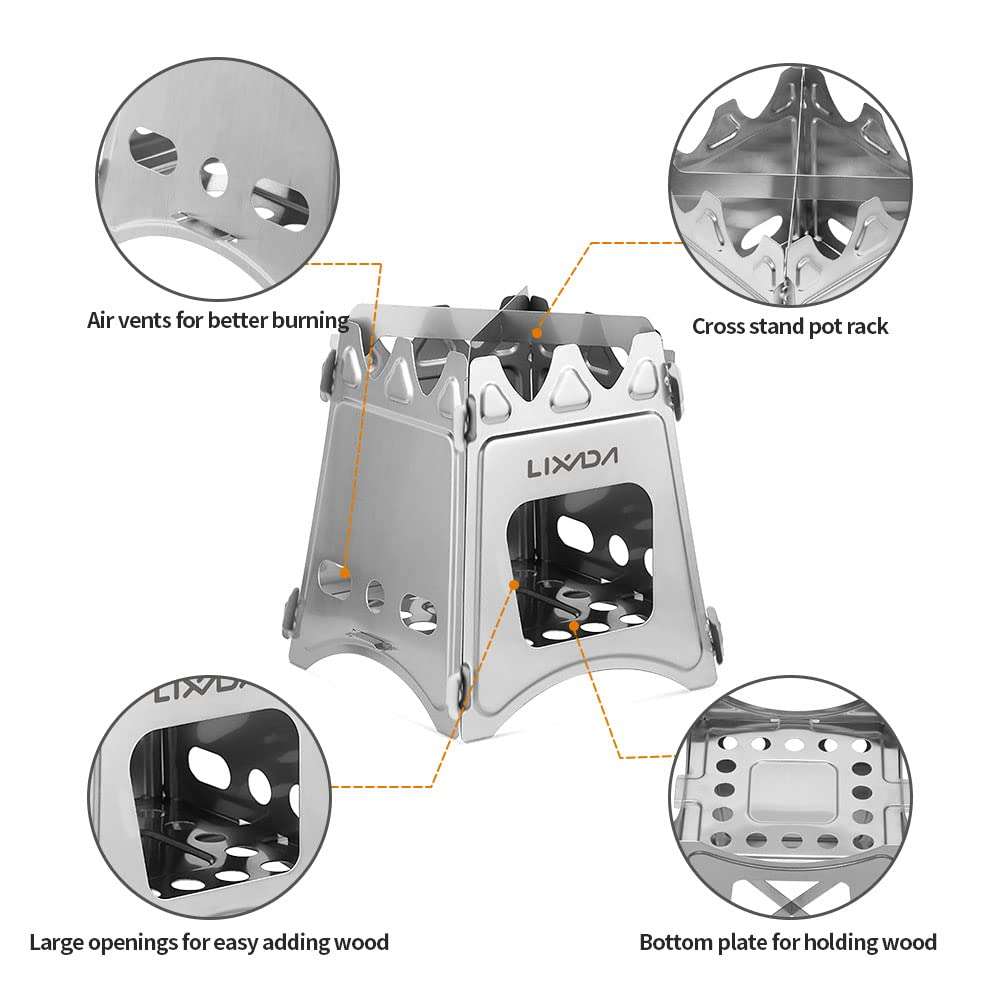 Air vents for better burning

Cross stand pot rack

LIXADA

LIXADA

Large openings for easy adding wood

Bottom plate for holding wood