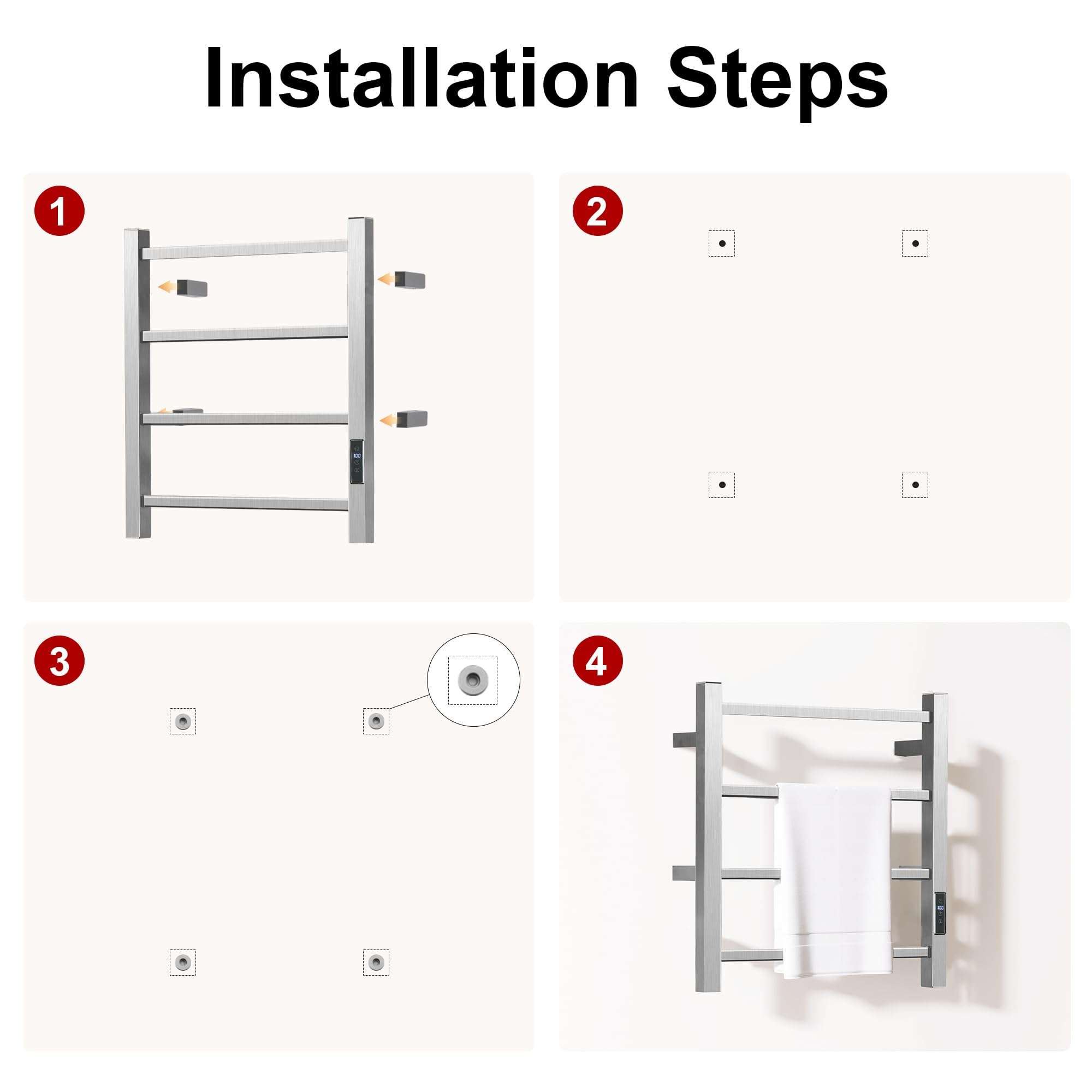 Installation Steps

1

2

3

4