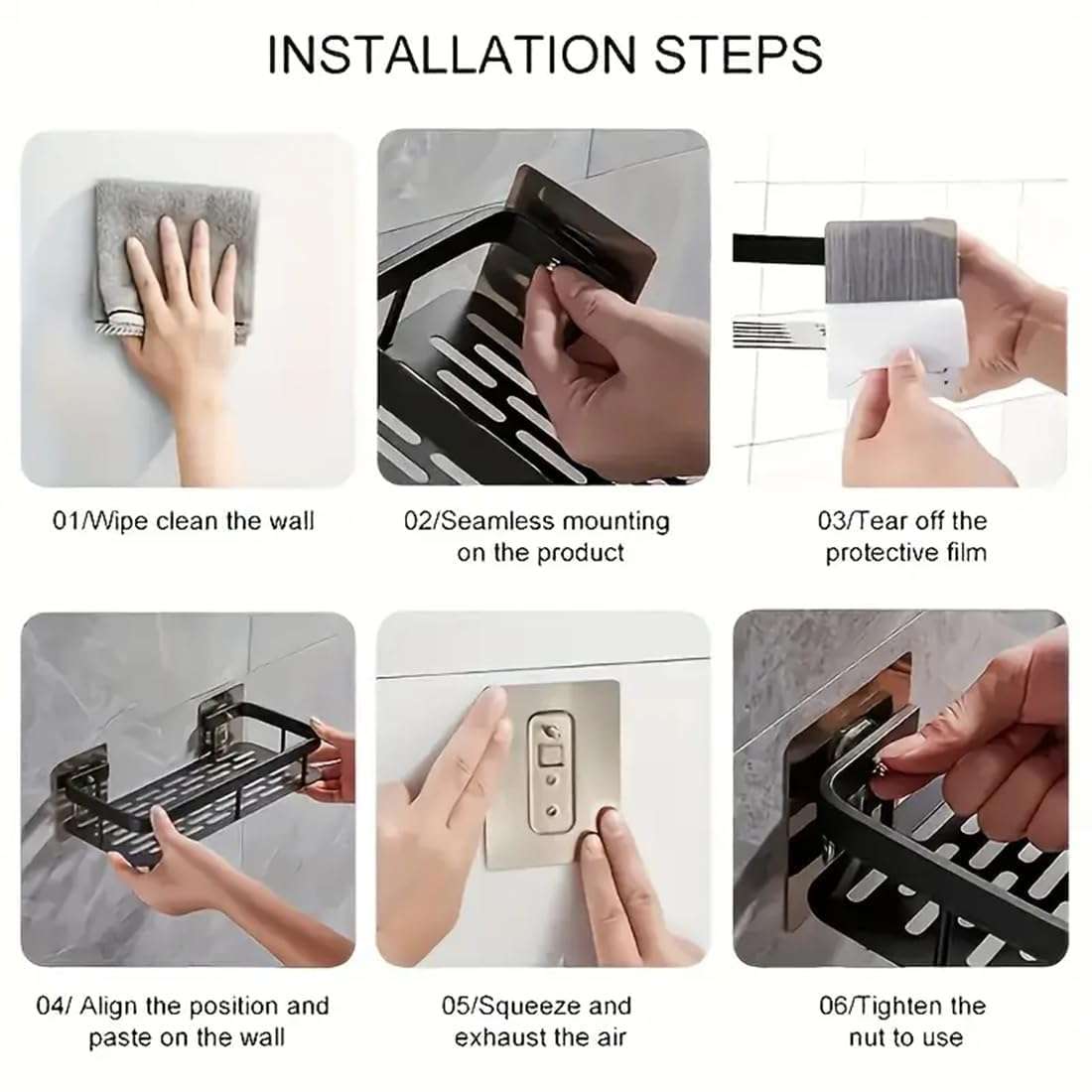 INSTALLATION STEPS

01/Wipe clean the wall

02/Seamless mounting on the product

03/Tear off the protective film

04/ Align the position and paste on the wall

05/Squeeze and exhaust the air

06/Tighten the nut to use