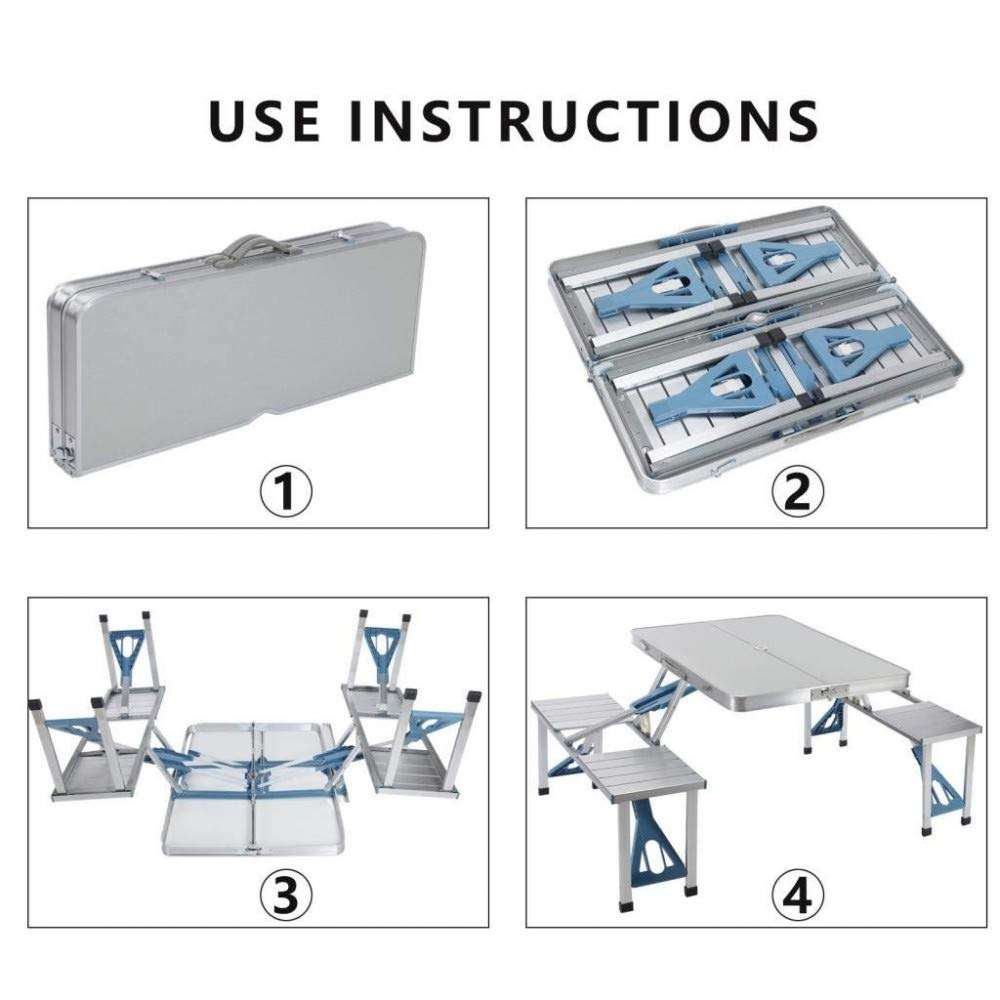 USE INSTRUCTIONS

①

②

③

④