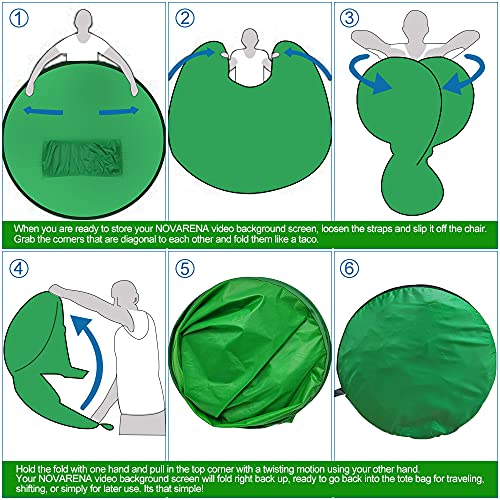 ①

②

③

When you are ready to store your NOVARENA video background screen, loosen the straps and slip it off the chair. Grab the corners that are diagonal to each other and fold them like a taco.

④

⑤

⑥

Hold the fold with one hand and pull in the top corner with a twisting motion using your other hand.
Your NOVARENA video background screen will fold right back up, ready to go back into the tote bag for traveling, shifting, or simply for later use. Its that simple!