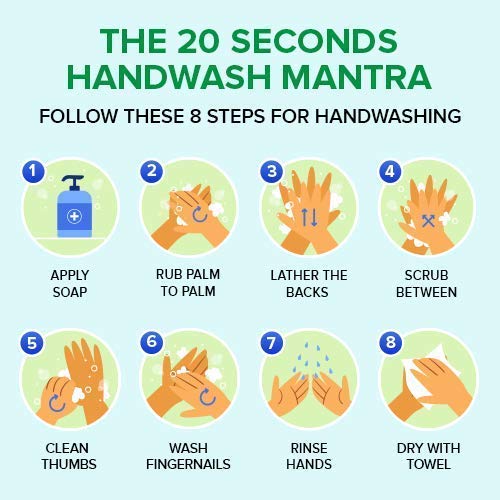 THE 20 SECONDS HANDWASH MANTRA

FOLLOW THESE 8 STEPS FOR HANDWASHING

1
APPLY SOAP

2
RUB PALM TO PALM

3
LATHER THE BACKS

4
SCRUB BETWEEN

5
CLEAN THUMBS

6
WASH FINGERNAILS

7
RINSE HANDS

8
DRY WITH TOWEL