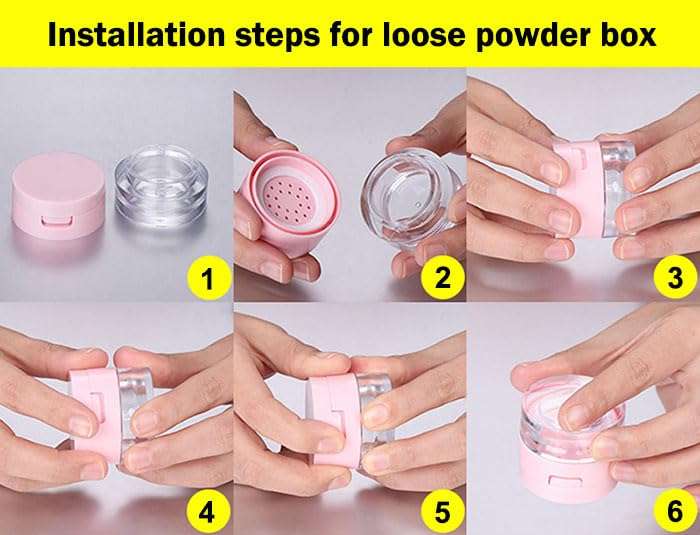 Installation steps for loose powder box

1

2

3

4

5

6