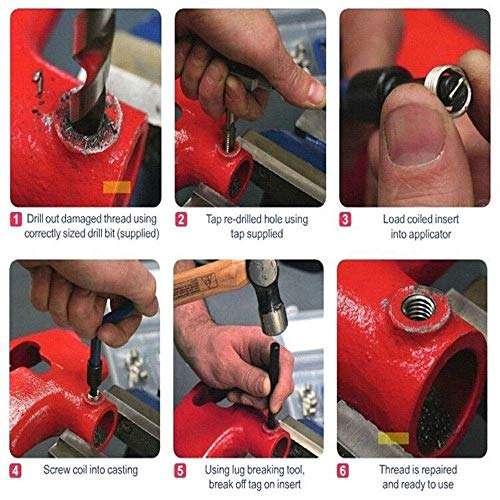 1 Drill out damaged thread using correctly sized drill bit (supplied)

2 Tap re-drilled hole using tap supplied

3 Load coiled insert into applicator

4 Screw coil into casting

5 Using lug breaking tool, break off tag on insert

6 Thread is repaired and ready to use