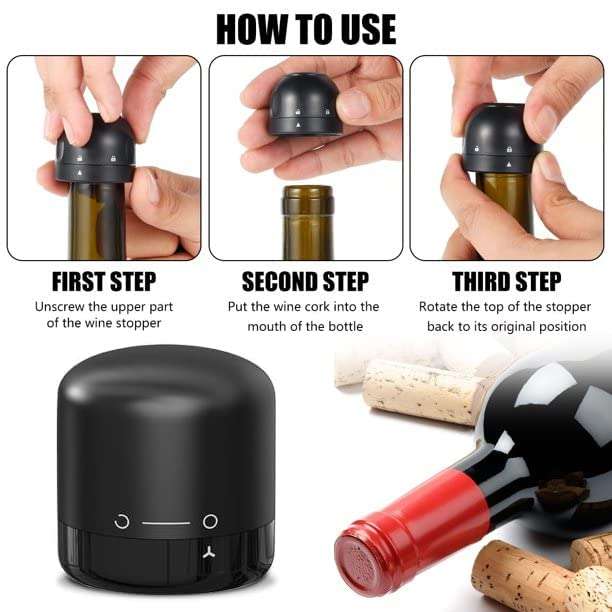 HOW TO USE

FIRST STEP
Unscrew the upper part of the wine stopper

SECOND STEP
Put the wine cork into the mouth of the bottle

THIRD STEP
Rotate the top of the stopper back to its original position