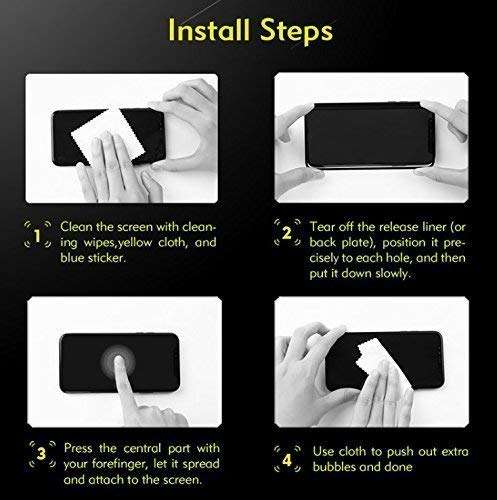 Install Steps

1 Clean the screen with cleaning wipes,yellow cloth, and blue sticker.

2 Tear off the release liner (or back plate), position it precisely to each hole, and then put it down slowly.

3 Press the central part with your forefinger, let it spread and attach to the screen.

4 Use cloth to push out extra bubbles and done