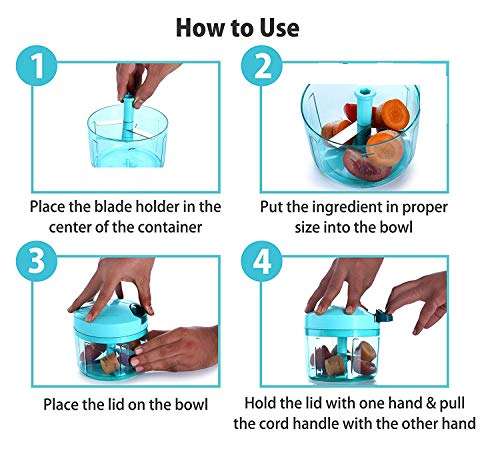 How to Use

1

Place the blade holder in the center of the container

2

Put the ingredient in proper size into the bowl

3

Place the lid on the bowl

4

Hold the lid with one hand & pull the cord handle with the other hand