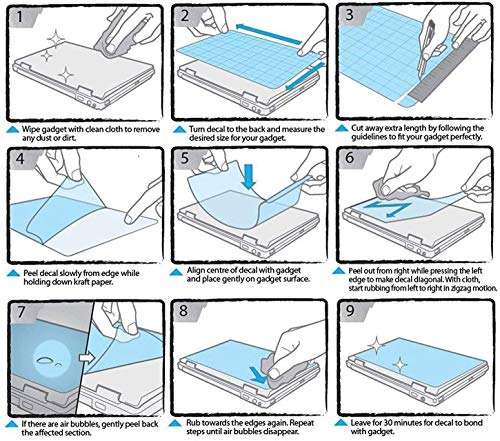 1

Wipe gadget with clean cloth to remove any dust or dirt.

2

Turn decal to the back and measure the desired size for your gadget.

3

Cut away extra length by following the guidelines to fit your gadget perfectly.

4

Peel decal slowly from edge while holding down kraft paper.

5

Align centre of decal with gadget and place gently on gadget surface.

6

Peel out from right while pressing the left edge to make decal diagonal. With cloth, start rubbing from left to right in zigzag motion.

7

If there are air bubbles, gently peel back the affected section.

8

Rub towards the edges again. Repeat steps until air bubbles disappear.

9

Leave for 30 minutes for decal to bond with gadget.