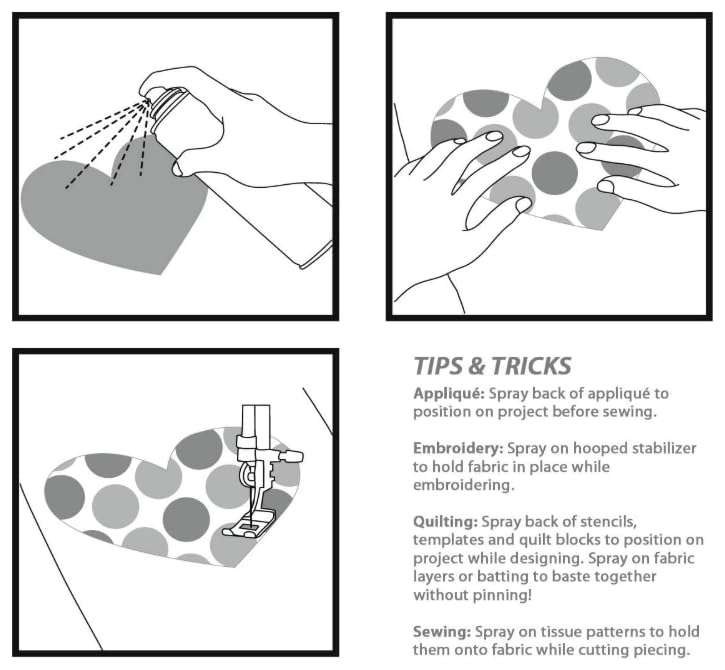 TIPS & TRICKS

Appliqué: Spray back of appliqué to position on project before sewing.

Embroidery: Spray on hooped stabilizer to hold fabric in place while embroidering.

Quilting: Spray back of stencils, templates and quilt blocks to position on project while designing. Spray on fabric layers or batting to baste together without pinning!

Sewing: Spray on tissue patterns to hold them onto fabric while cutting piecing.