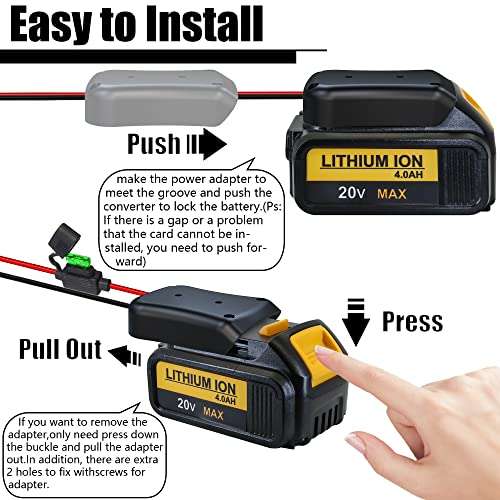 Easy to Install

Push

LITHIUM ION
4.0AH
20V MAX

make the power adapter to meet the groove and push the converter to lock the battery.(Ps: If there is a gap or a problem that the card cannot be installed, you need to push forward)

Press

Pull Out

LITHIUM ION
4.0AH
20V MAX

If you want to remove the adapter,only need press down the buckle and pull the adapter out.In addition, there are extra 2 holes to fix withscrews for adapter.