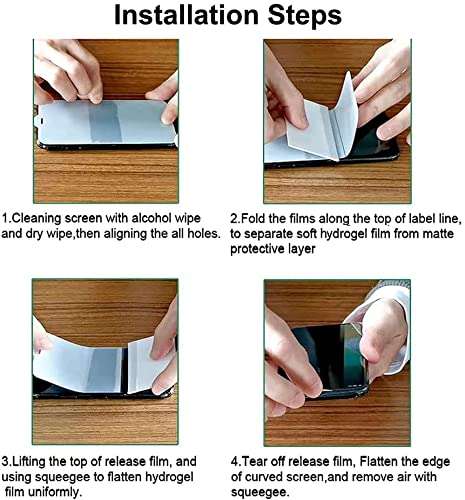 Installation Steps

1.Cleaning screen with alcohol wipe and dry wipe,then aligning the all holes.

2.Fold the films along the top of label line, to separate soft hydrogel film from matte protective layer

3.Lifting the top of release film, and using squeegee to flatten hydrogel film uniformly.

4.Tear off release film, Flatten the edge of curved screen,and remove air with squeegee.