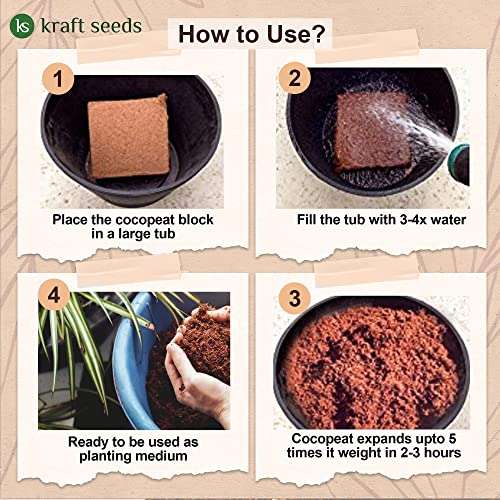 ks kraft seeds

How to Use?

1
Place the cocopeat block in a large tub

2
Fill the tub with 3-4x water

4
Ready to be used as planting medium

3
Cocopeat expands upto 5 times it weight in 2-3 hours