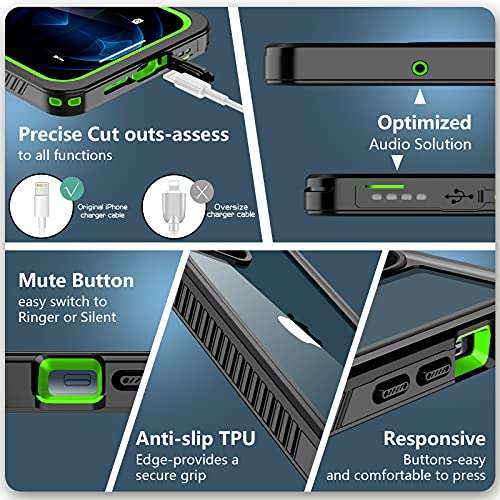 Precise Cut outs-assess to all functions

Original iPhone charger cable

Oversize charger cable

Optimized Audio Solution

Mute Button
easy switch to Ringer or Silent

Anti-slip TPU
Edge-provides a secure grip

Responsive
Buttons-easy and comfortable to press