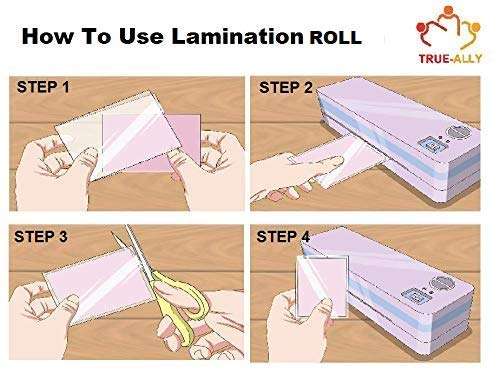 How To Use Lamination ROLL

TRUE-ALLY

STEP 1

STEP 2

STEP 3

STEP 4