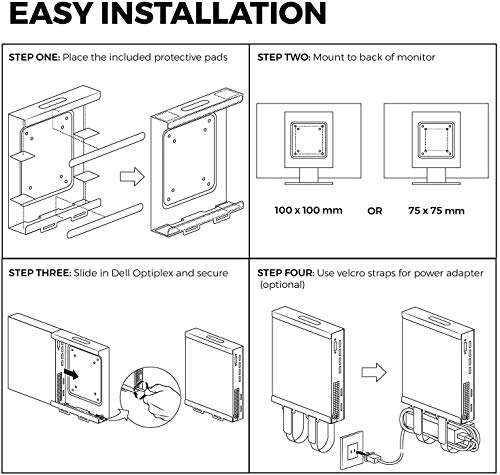 EASY INSTALLATION

STEP ONE: Place the included protective pads

STEP TWO: Mount to back of monitor

100 x 100 mm OR 75 x 75 mm

STEP THREE: Slide in Dell Optiplex and secure

STEP FOUR: Use velcro straps for power adapter (optional)