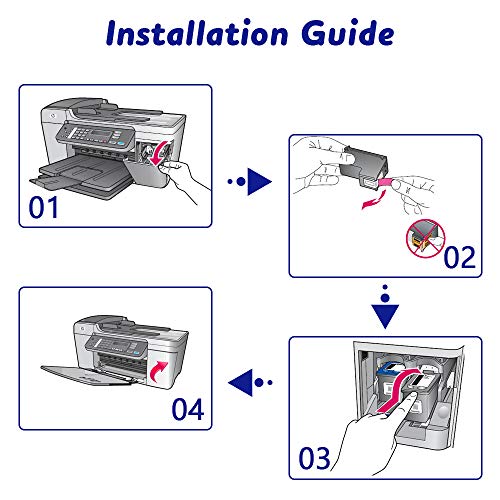 Installation Guide

01

02

03

04