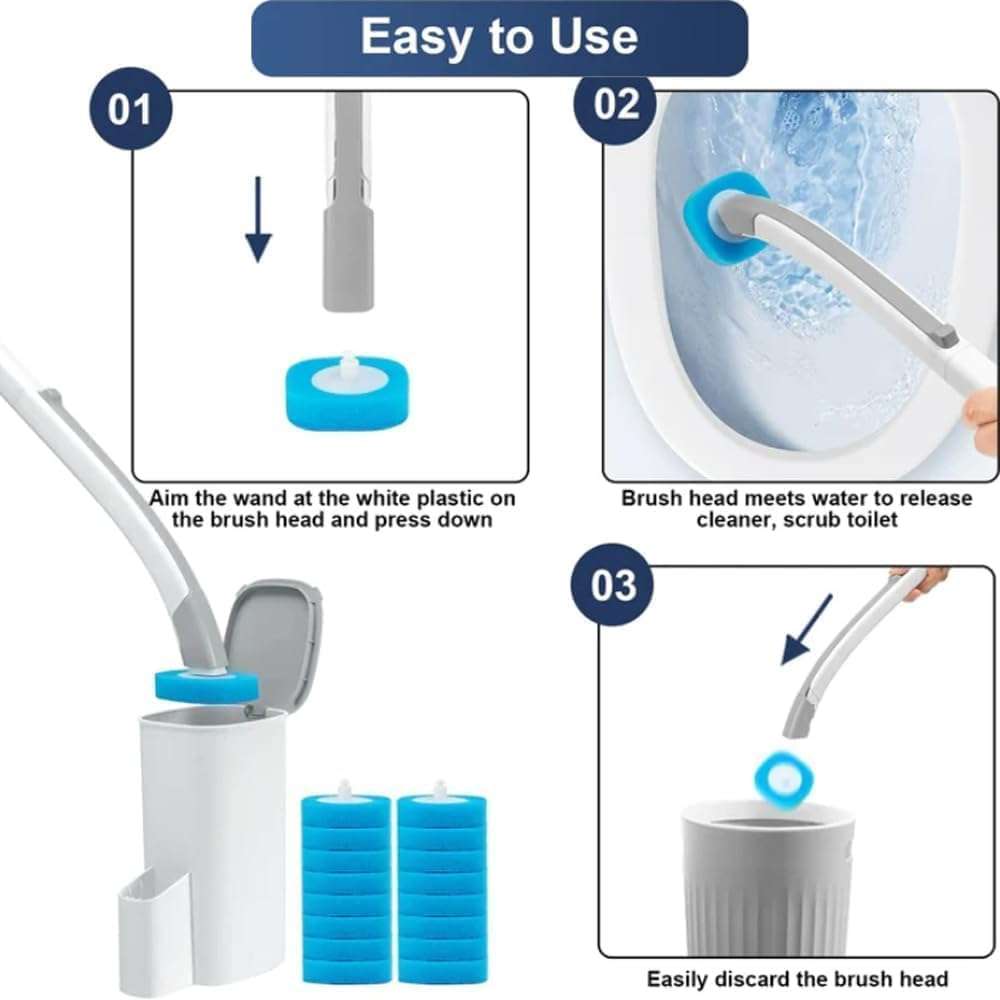 Easy to Use

01

Aim the wand at the white plastic on the brush head and press down

02

Brush head meets water to release cleaner, scrub toilet

03

Easily discard the brush head