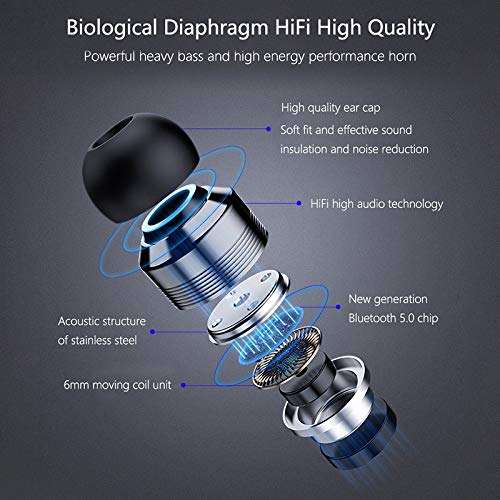 Biological Diaphragm HiFi High Quality

Powerful heavy bass and high energy performance horn

High quality ear cap
Soft fit and effective sound insulation and noise reduction

HiFi high audio technology

New generation Bluetooth 5.0 chip

Acoustic structure of stainless steel

6mm moving coil unit