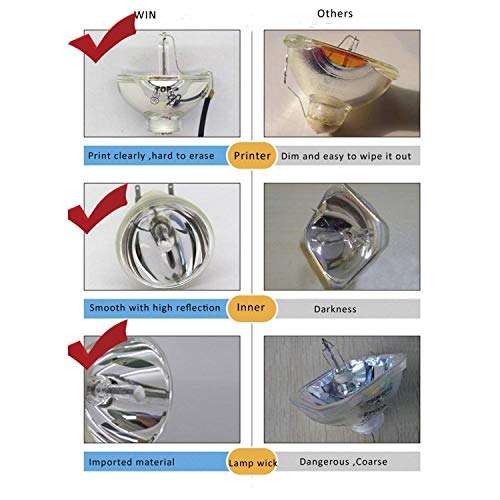 WIN

Others

TOP

Print clearly ,hard to erase

Printer

Dim and easy to wipe it out

Smooth with high reflection

Inner

Darkness

Imported material

Lamp wick

Dangerous ,Coarse