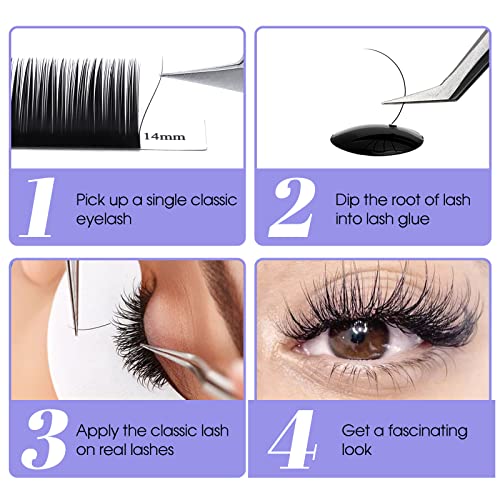 14mm

1
Pick up a single classic eyelash

2
Dip the root of lash into lash glue

3
Apply the classic lash on real lashes

4
Get a fascinating look