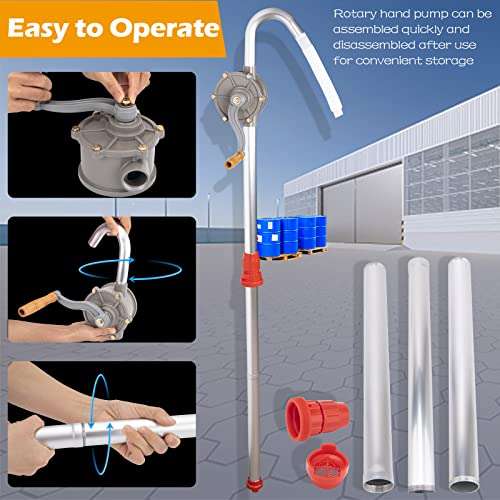 Easy to Operate

Rotary hand pump can be assembled quickly and disassembled after use for convenient storage