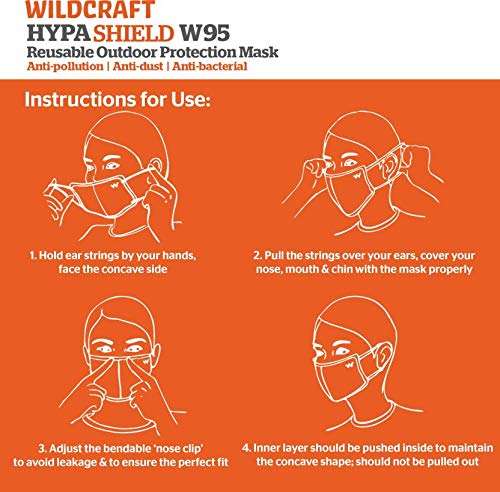 WILDCRAFT
HYPASHIELD W95
Reusable Outdoor Protection Mask
Anti-pollution | Anti-dust | Anti-bacterial

Instructions for Use:

1. Hold ear strings by your hands, face the concave side

2. Pull the strings over your ears, cover your nose, mouth & chin with the mask properly

3. Adjust the bendable 'nose clip' to avoid leakage & to ensure the perfect fit

4. Inner layer should be pushed inside to maintain the concave shape; should not be pulled out