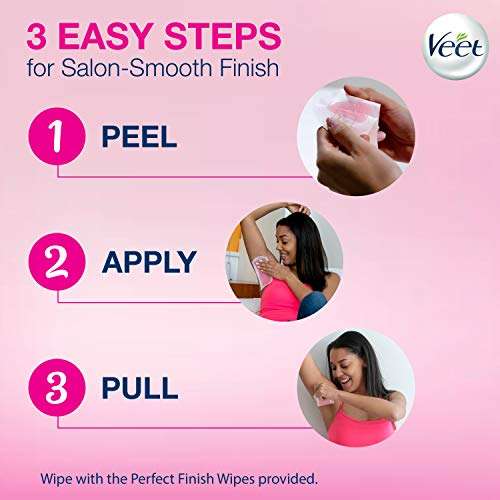 3 EASY STEPS
for Salon-Smooth Finish

Veet

1 PEEL

2 APPLY

3 PULL

Wipe with the Perfect Finish Wipes provided.