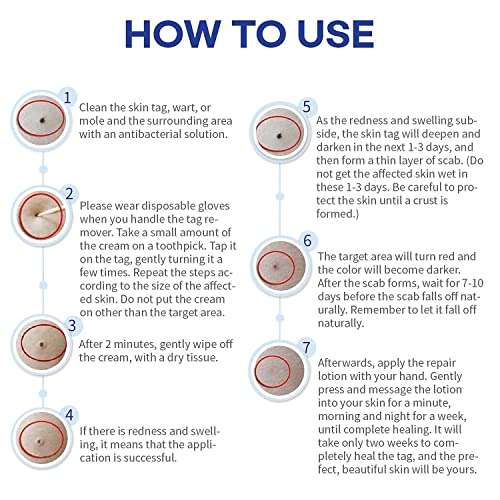 HOW TO USE

1
Clean the skin tag, wart, or mole and the surrounding area with an antibacterial solution.

2
Please wear disposable gloves when you handle the tag remover. Take a small amount of the cream on a toothpick. Tap it on the tag, gently turning it a few times. Repeat the steps according to the size of the affected skin. Do not put the cream on other than the target area.

3
After 2 minutes, gently wipe off the cream, with a dry tissue.

4
If there is redness and swelling, it means that the application is successful.

5
As the redness and swelling subside, the skin tag will deepen and darken in the next 1-3 days, and then form a thin layer of scab. (Do not get the affected skin wet in these 1-3 days. Be careful to protect the skin until a crust is formed.)

6
The target area will turn red and the color will become darker. After the scab forms, wait for 7-10 days before the scab falls off naturally. Remember to let it fall off naturally.

7
Afterwards, apply the repair lotion with your hand. Gently press and message the lotion into your skin for a minute, morning and night for a week, until complete healing. It will take only two weeks to completely heal the tag, and the prefect, beautiful skin will be yours.