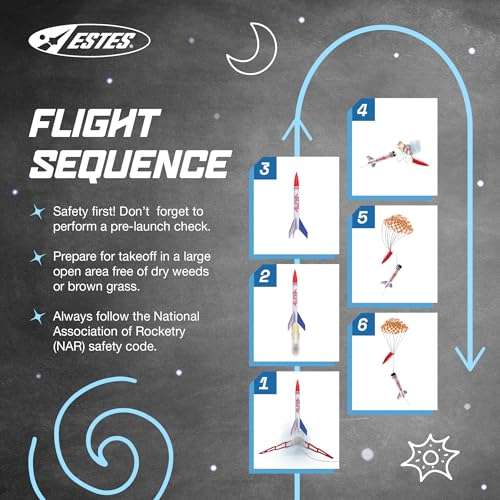 ESTES

FLIGHT SEQUENCE

Safety first! Don't forget to perform a pre-launch check.

Prepare for takeoff in a large open area free of dry weeds or brown grass.

Always follow the National Association of Rocketry (NAR) safety code.

3

2

1

4

5

6